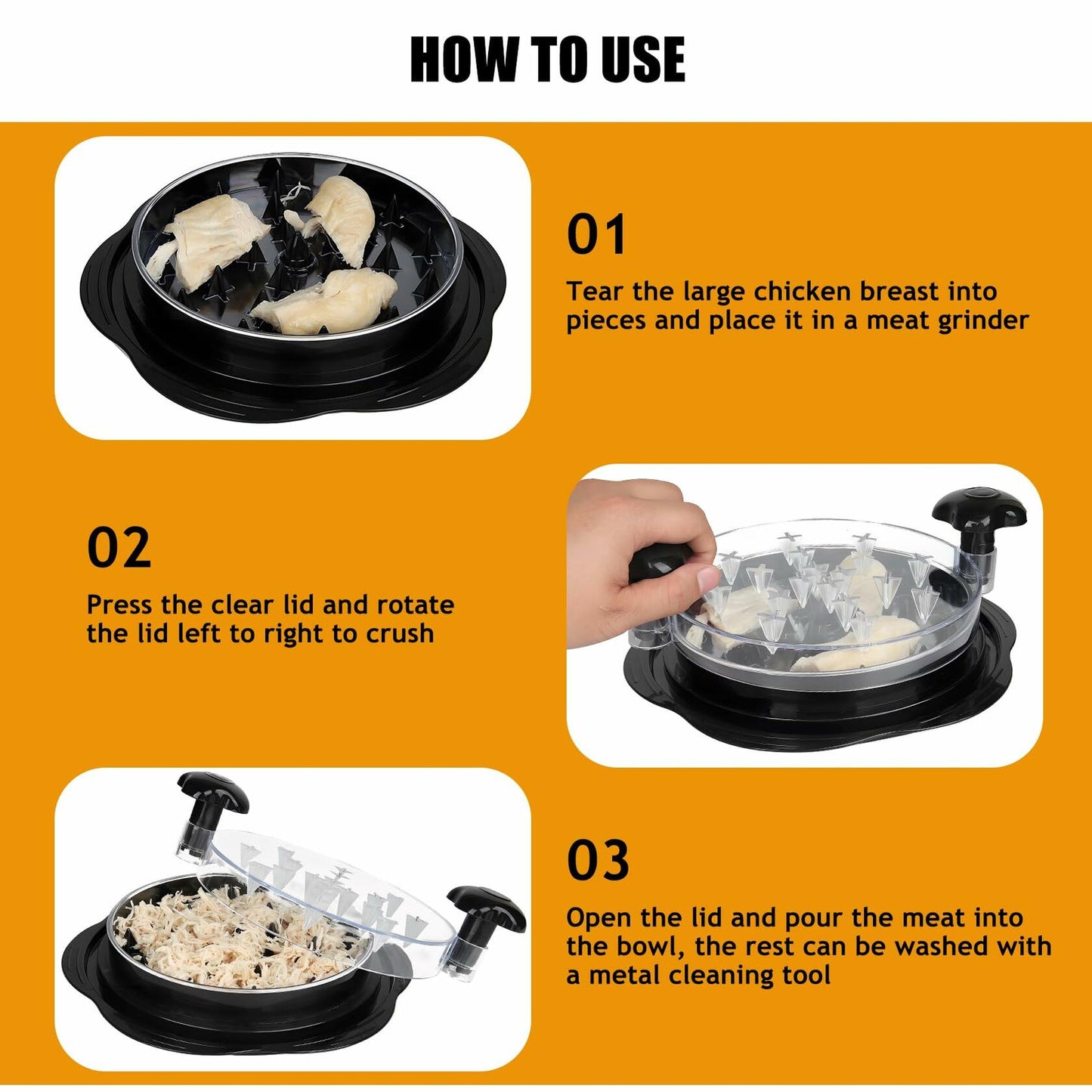 HOW TO USE

01

Tear the large chicken breast into pieces and place it in a meat grinder

02

Press the clear lid and rotate the lid left to right to crush

03

Open the lid and pour the meat into the bowl, the rest can be washed with a metal cleaning tool