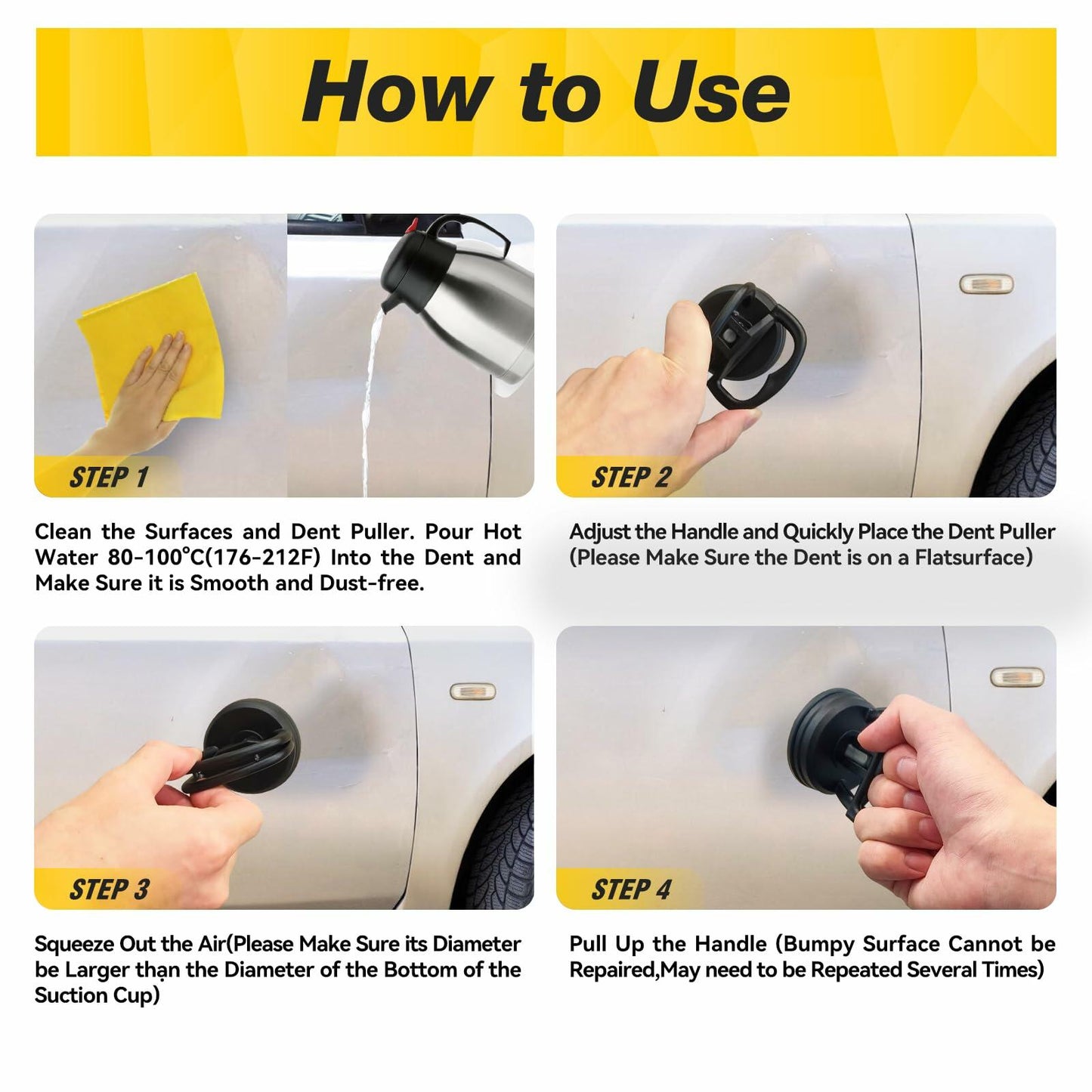 How to Use

STEP 1

Clean the Surfaces and Dent Puller. Pour Hot Water 80-100°C(176-212F) Into the Dent and Make Sure it is Smooth and Dust-free.

STEP 2

Adjust the Handle and Quickly Place the Dent Puller (Please Make Sure the Dent is on a Flatsurface)

STEP 3

Squeeze Out the Air(Please Make Sure its Diameter be Larger than the Diameter of the Bottom of the Suction Cup)

STEP 4

Pull Up the Handle (Bumpy Surface Cannot be Repaired,May need to be Repeated Several Times)