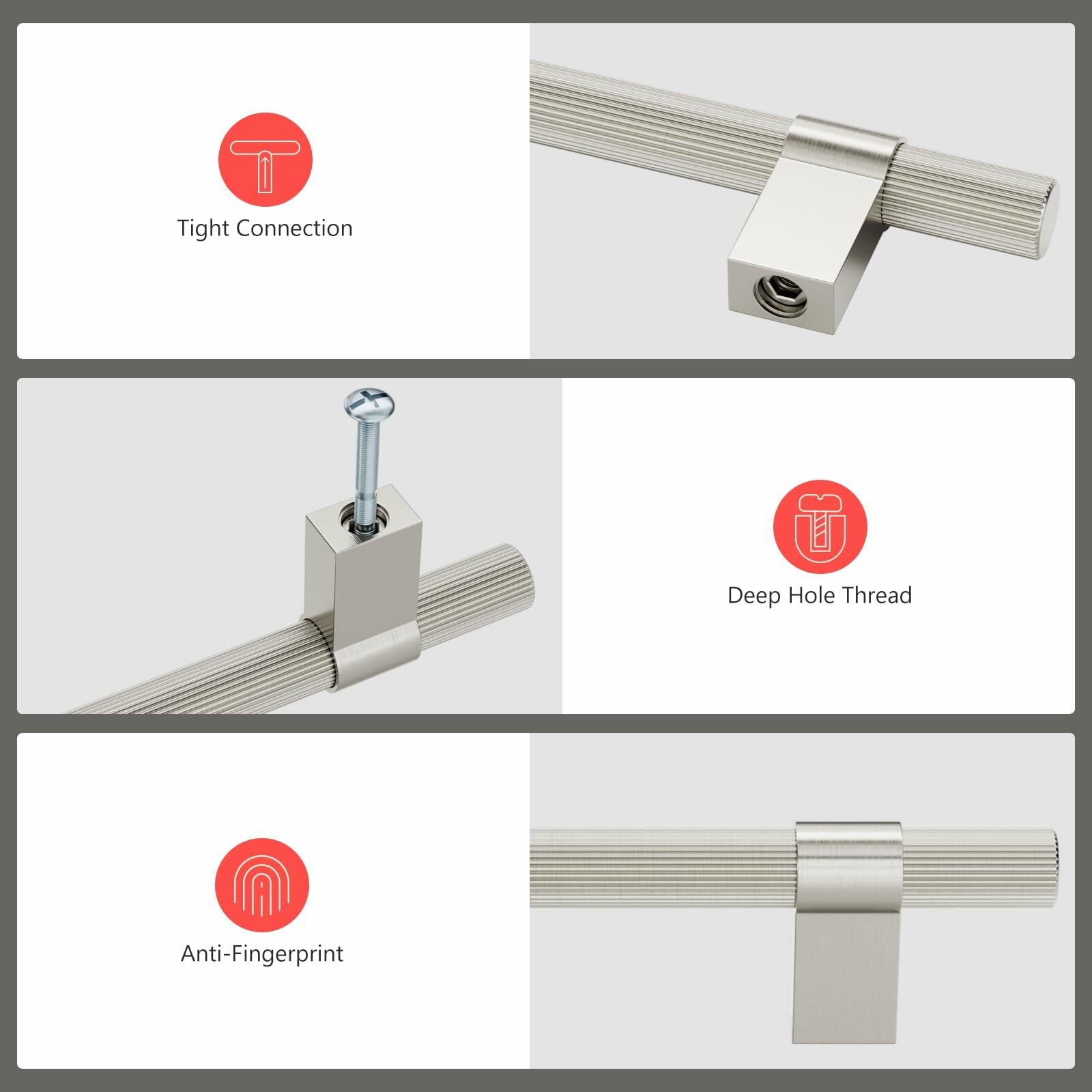 Tight Connection

Deep Hole Thread

Anti-Fingerprint