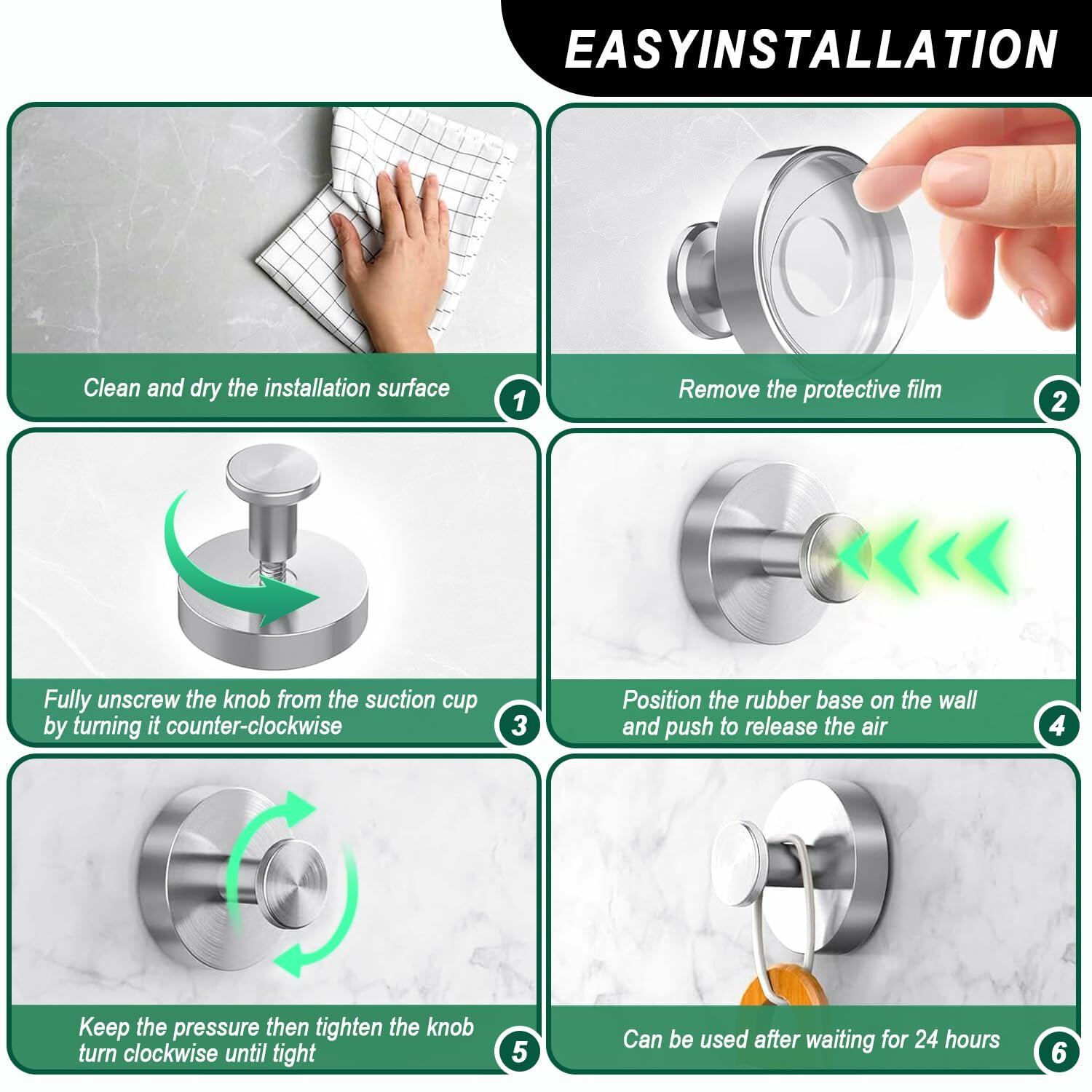 EASYINSTALLATION

Clean and dry the installation surface

1

Remove the protective film

2

Fully unscrew the knob from the suction cup by turning it counter-clockwise

3

Position the rubber base on the wall and push to release the air

4

Keep the pressure then tighten the knob turn clockwise until tight

5

Can be used after waiting for 24 hours

6