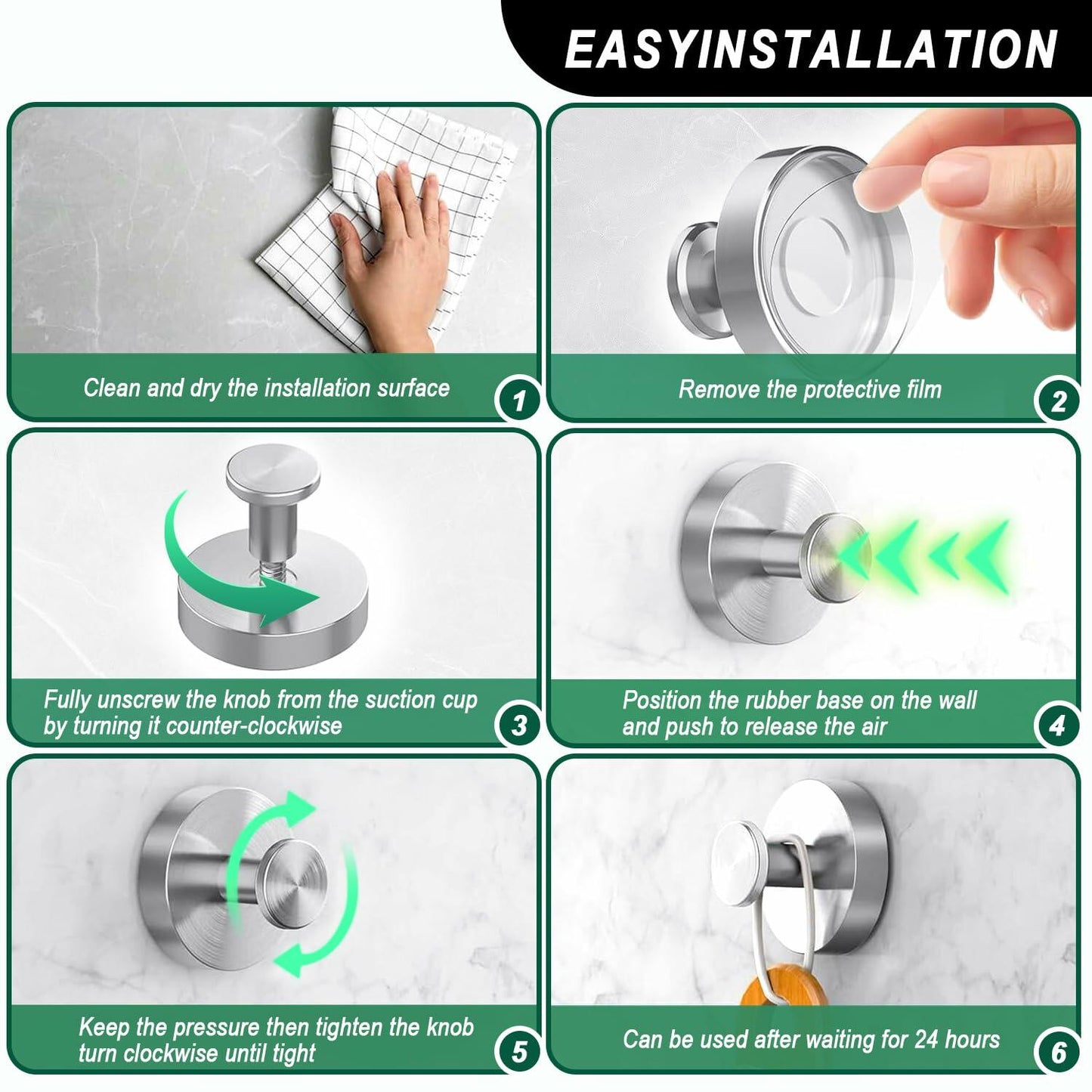 EASYINSTALLATION

Clean and dry the installation surface
1

Remove the protective film
2

Fully unscrew the knob from the suction cup by turning it counter-clockwise
3

Position the rubber base on the wall and push to release the air
4

Keep the pressure then tighten the knob turn clockwise until tight
5

Can be used after waiting for 24 hours
6