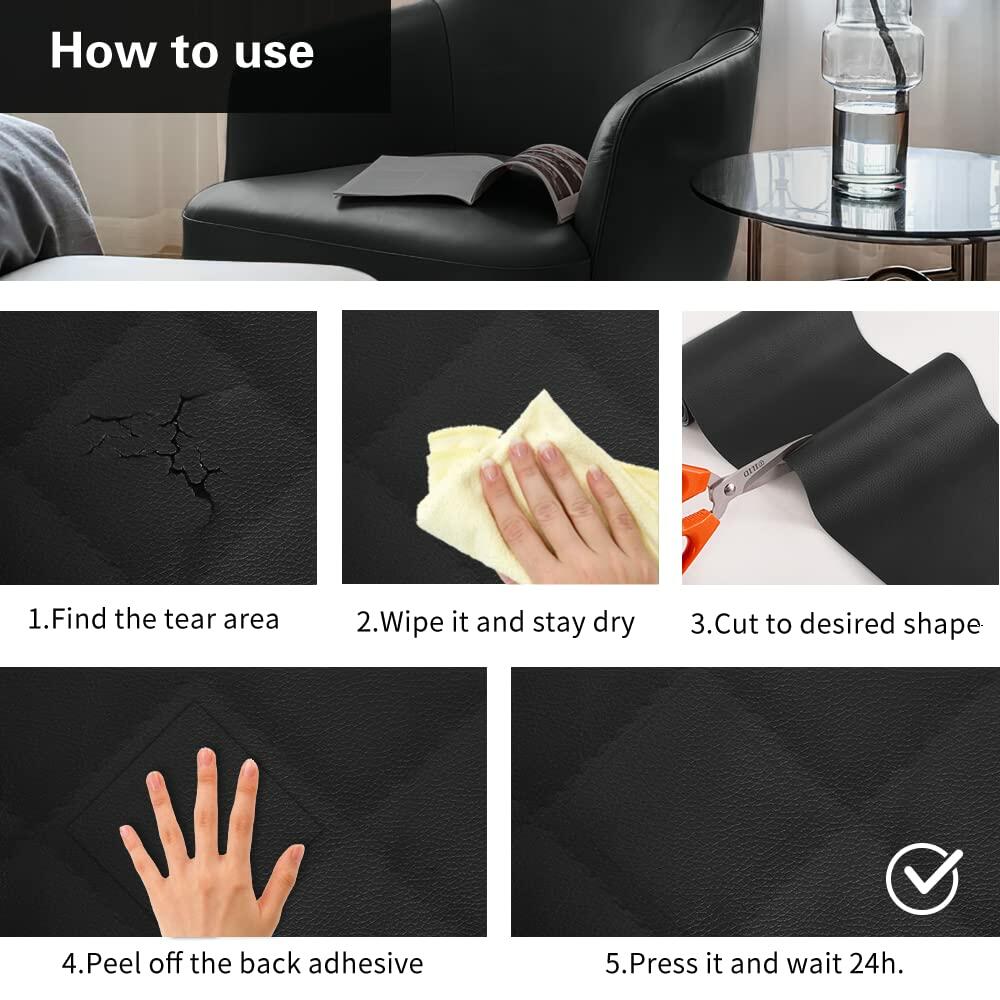 How to use

1.Find the tear area

2.Wipe it and stay dry

3.Cut to desired shape

4.Peel off the back adhesive

5.Press it and wait 24h.