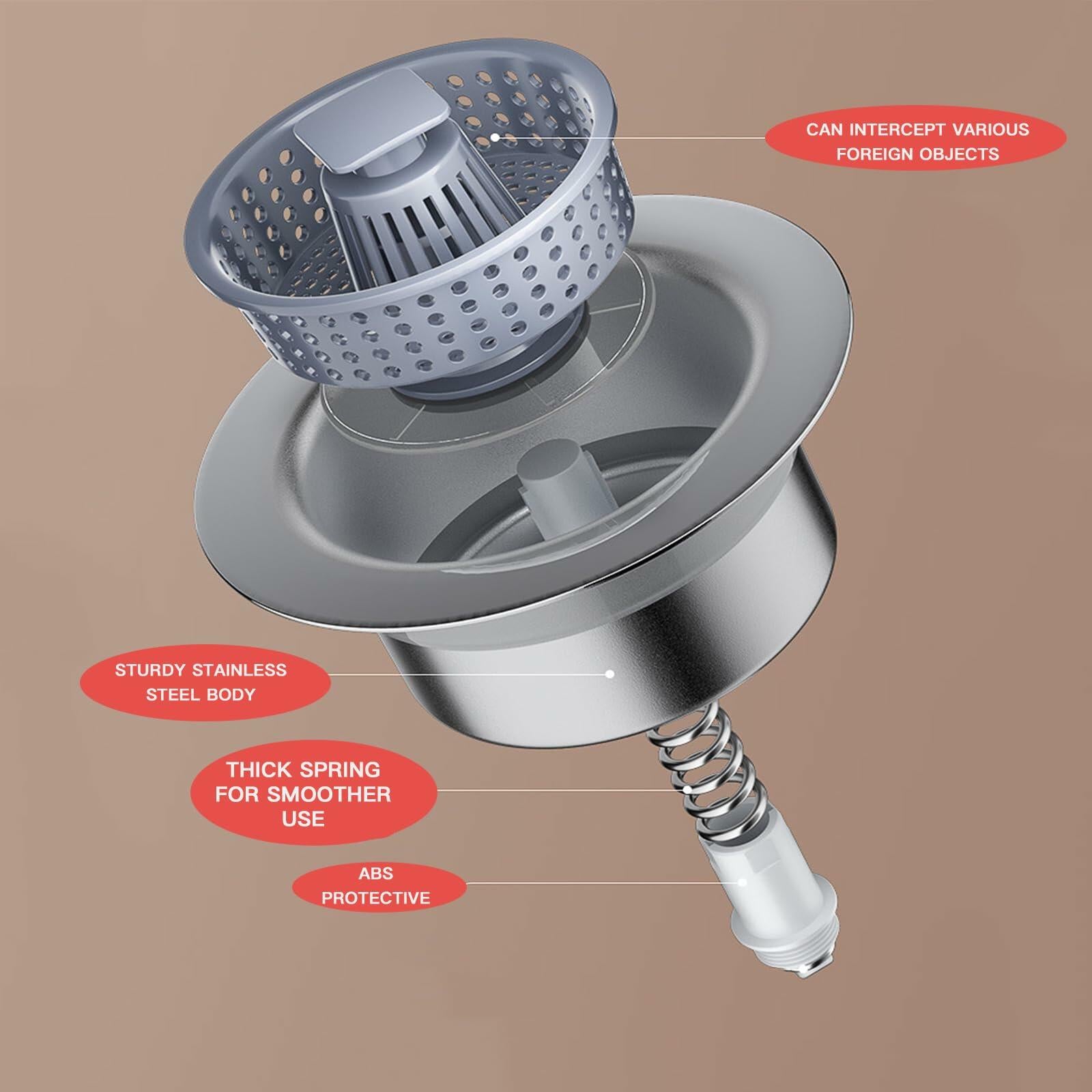 CAN INTERCEPT VARIOUS FOREIGN OBJECTS

STURDY STAINLESS STEEL BODY

THICK SPRING FOR SMOOTHER USE

ABS PROTECTIVE