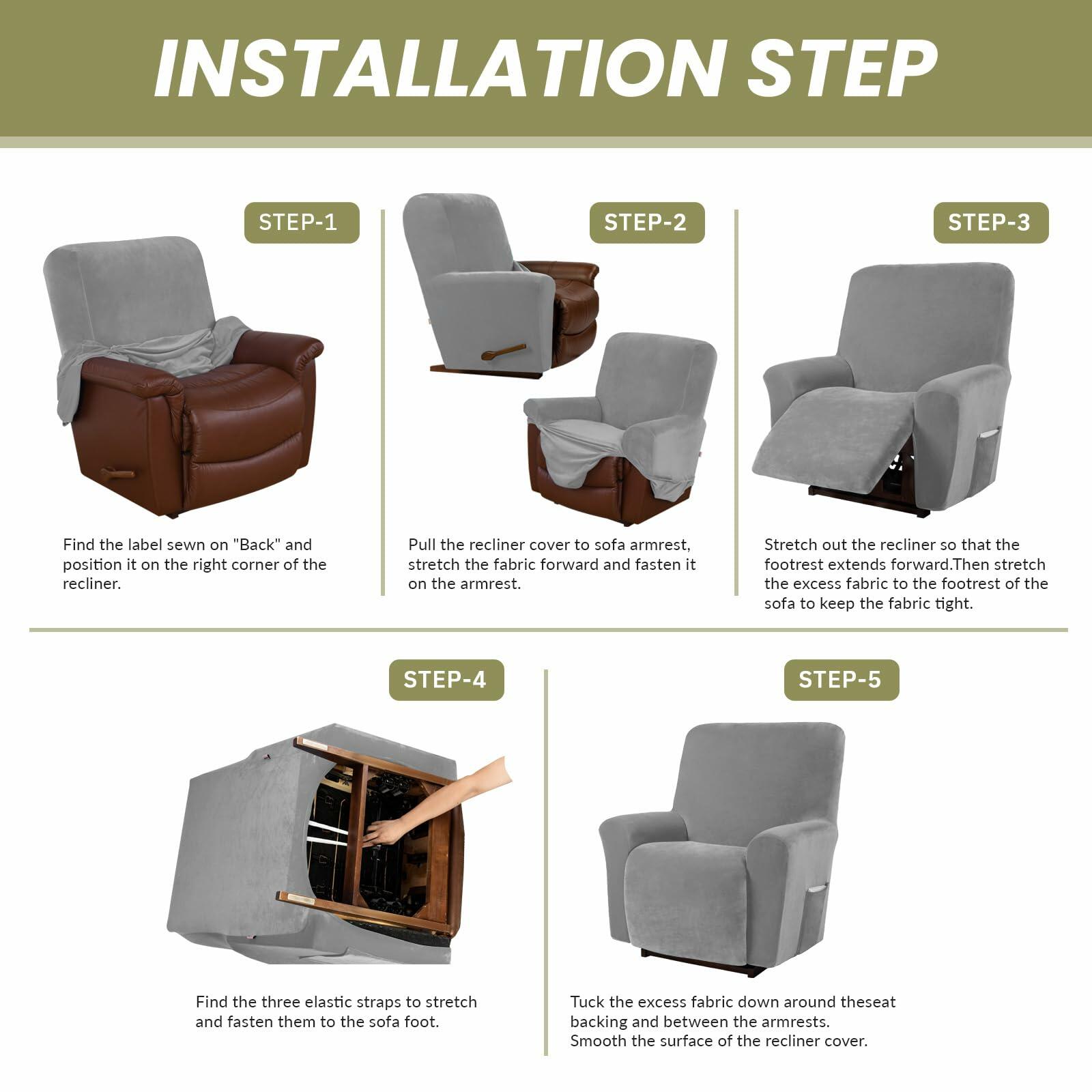 INSTALLATION STEP

STEP-1

Find the label sewn on "Back" and position it on the right corner of the recliner.

STEP-2

Pull the recliner cover to sofa armrest, stretch the fabric forward and fasten it on the armrest.

STEP-3

Stretch out the recliner so that the footrest extends forward.Then stretch the excess fabric to the footrest of the sofa to keep the fabric tight.

STEP-4

Find the three elastic straps to stretch and fasten them to the sofa foot.

STEP-5

Tuck the excess fabric down around theseat backing and between the armrests.
Smooth the surface of the recliner cover.