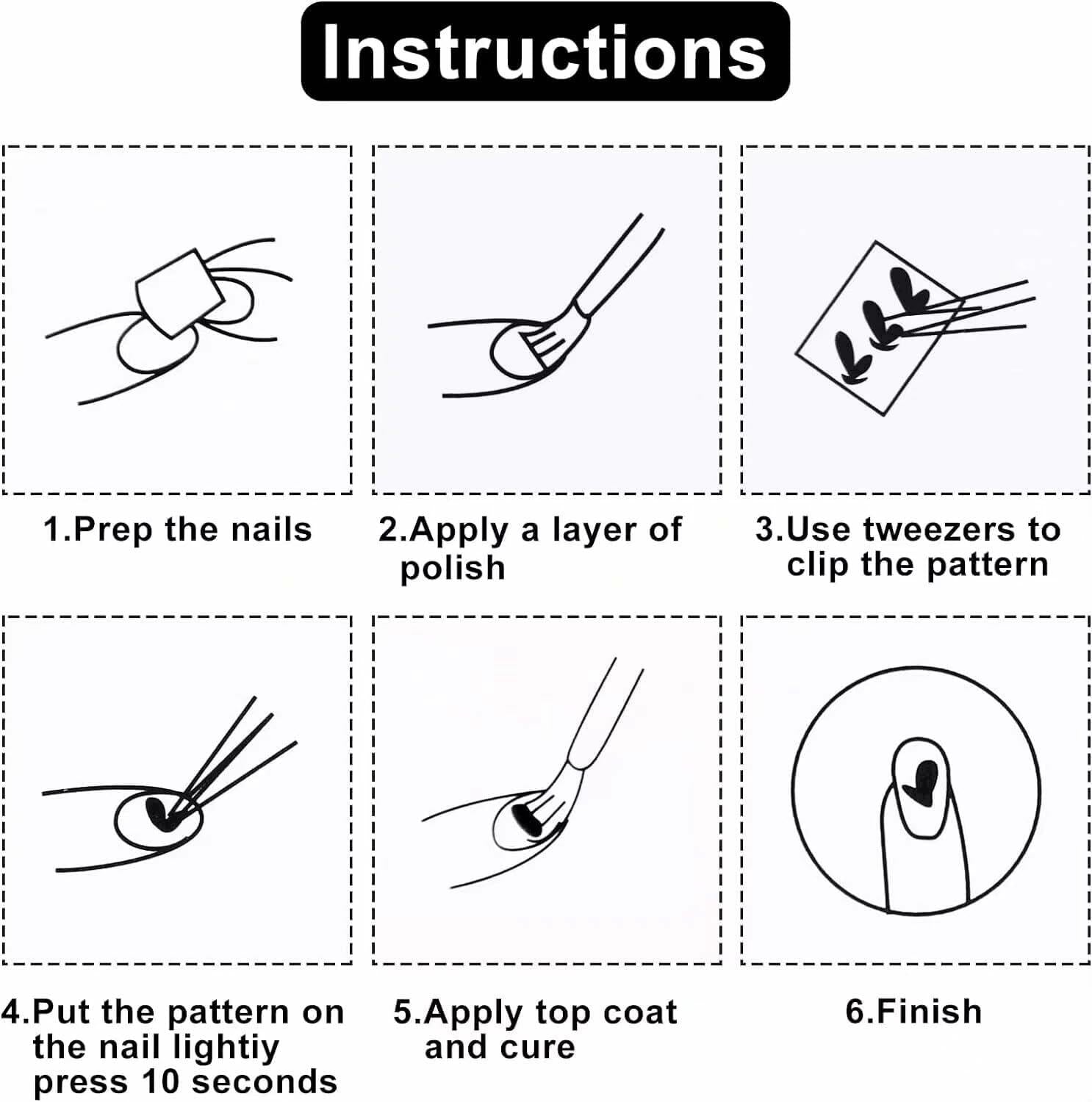 Instructions

1.Prep the nails

2.Apply a layer of polish

3.Use tweezers to clip the pattern

4.Put the pattern on the nail lightiy press 10 seconds

5.Apply top coat and cure

6.Finish