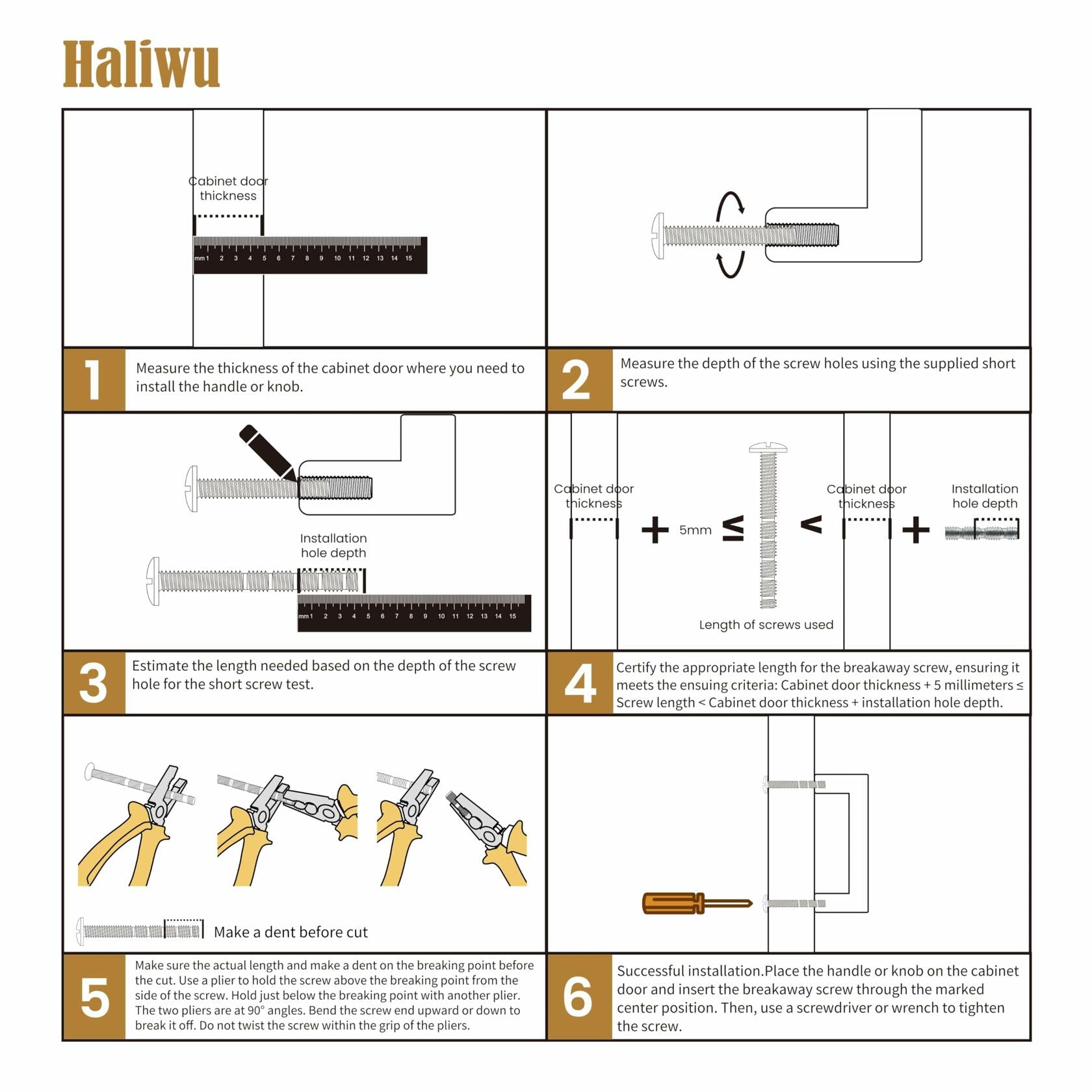 Haliwu

Cabinet door thickness

mm 1 2 3 4 5 6 7 8 9 10 11 12 13 14 15

1 Measure the thickness of the cabinet door where you need to install the handle or knob.

2 Measure the depth of the screw holes using the supplied short screws.

Installation hole depth

mm 1 2 3 4 5 6 7 8 9 10 11 12 13 14 15

Cabinet door thickness + 5mm ≤ < Cabinet door thickness + Installation hole depth

Length of screws used

3 Estimate the length needed based on the depth of the screw hole for the short screw test.

4 Certify the appropriate length for the breakaway screw, ensuring it meets the ensuing criteria: Cabinet door thickness + 5 millimeters ≤ Screw length < Cabinet door thickness + installation hole depth.

Make a dent before cut

5 Make sure the actual length and make a dent on the breaking point before the cut. Use a plier to hold the screw above the breaking point from the side of the screw. Hold just below the breaking point with another plier. The two pliers are at 90° angles. Bend the screw end upward or down to break it off. Do not twist the screw within the grip of the pliers.

6 Successful installation.Place the handle or knob on the cabinet door and insert the breakaway screw through the marked center position. Then, use a screwdriver or wrench to tighten the screw.