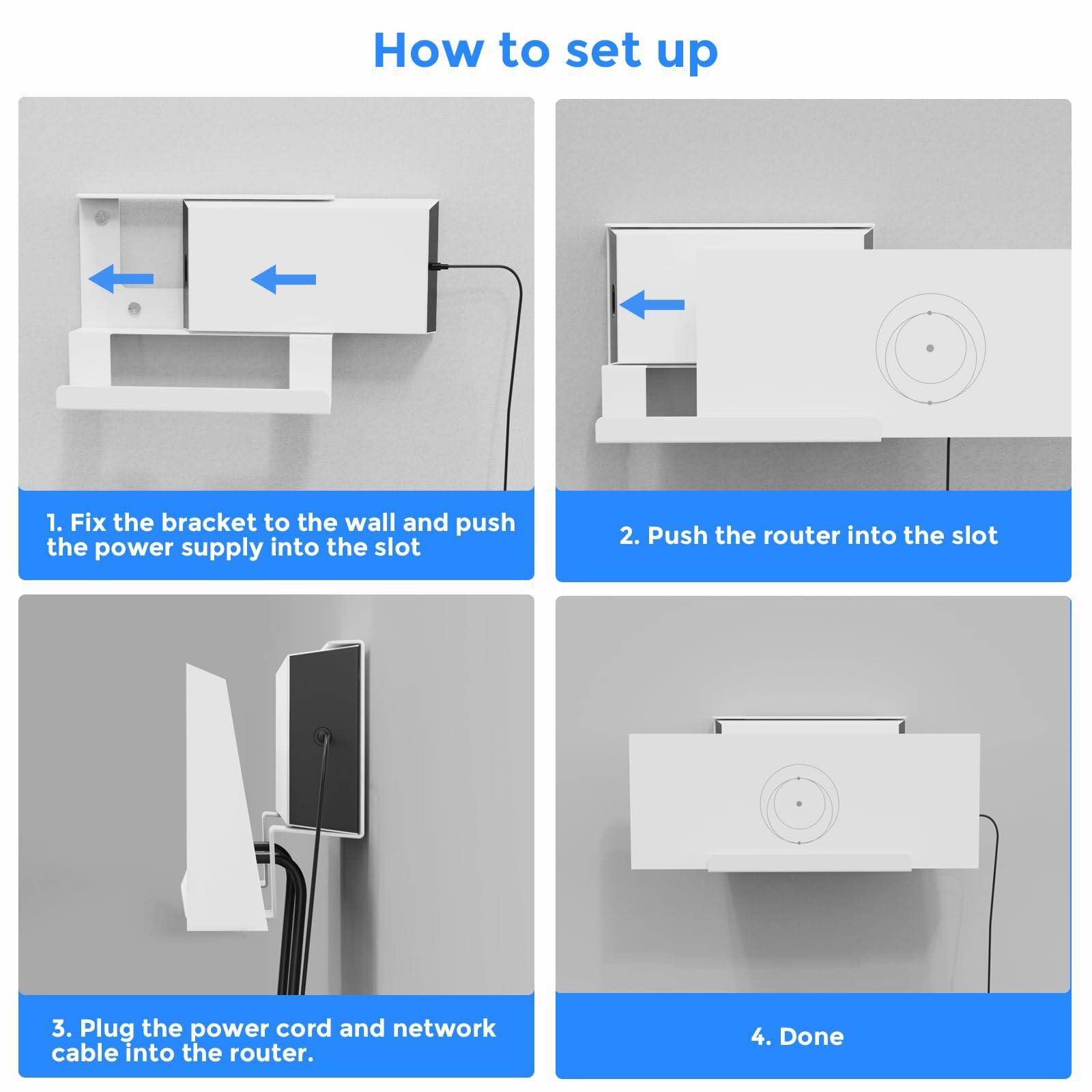 How to set up

1. Fix the bracket to the wall and push the power supply into the slot

2. Push the router into the slot

3. Plug the power cord and network cable into the router.

4. Done