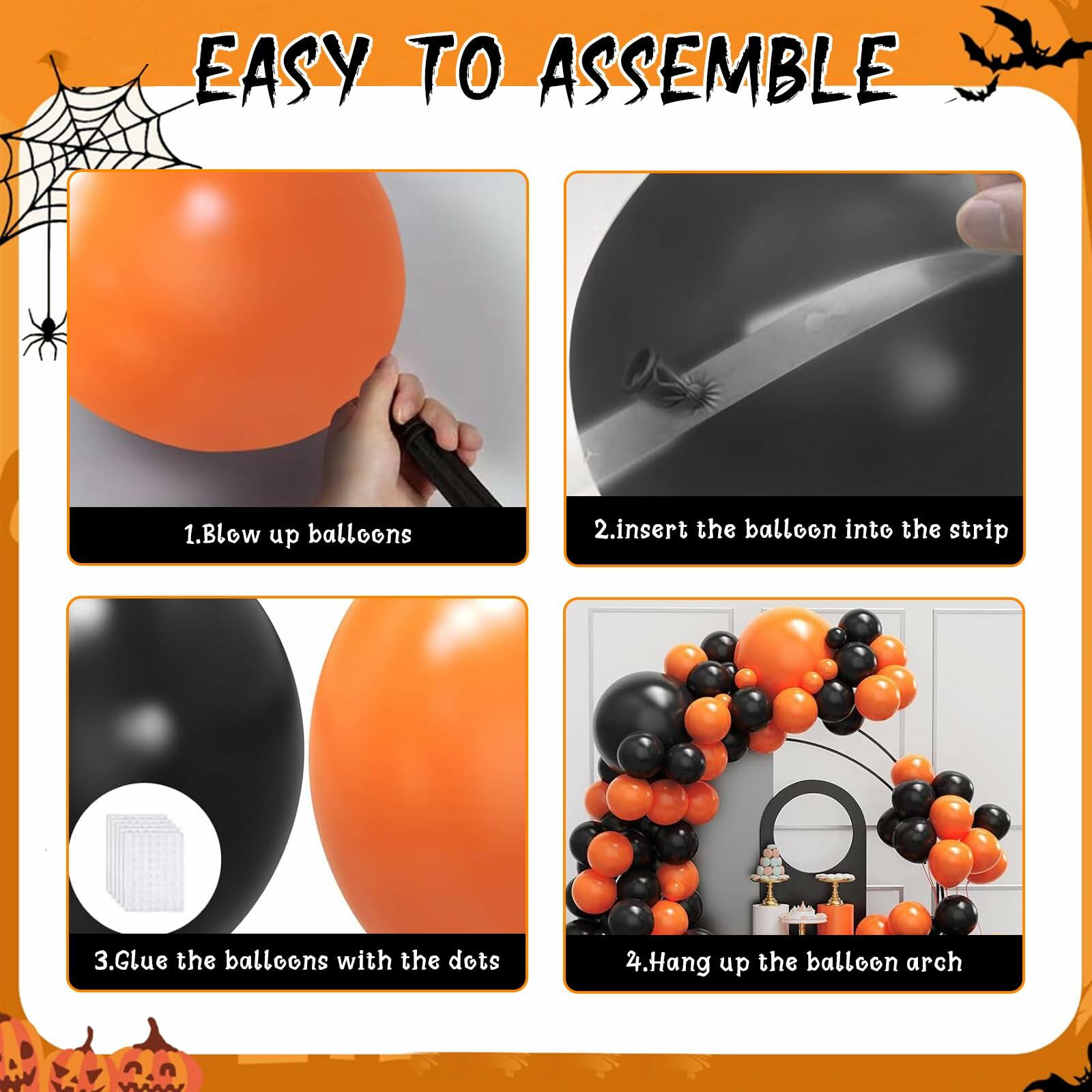 EASY TO ASSEMBLE

1.Blow up balloons

2.insert the balloon into the strip

3.Glue the balloons with the dots

4.Hang up the balloon arch