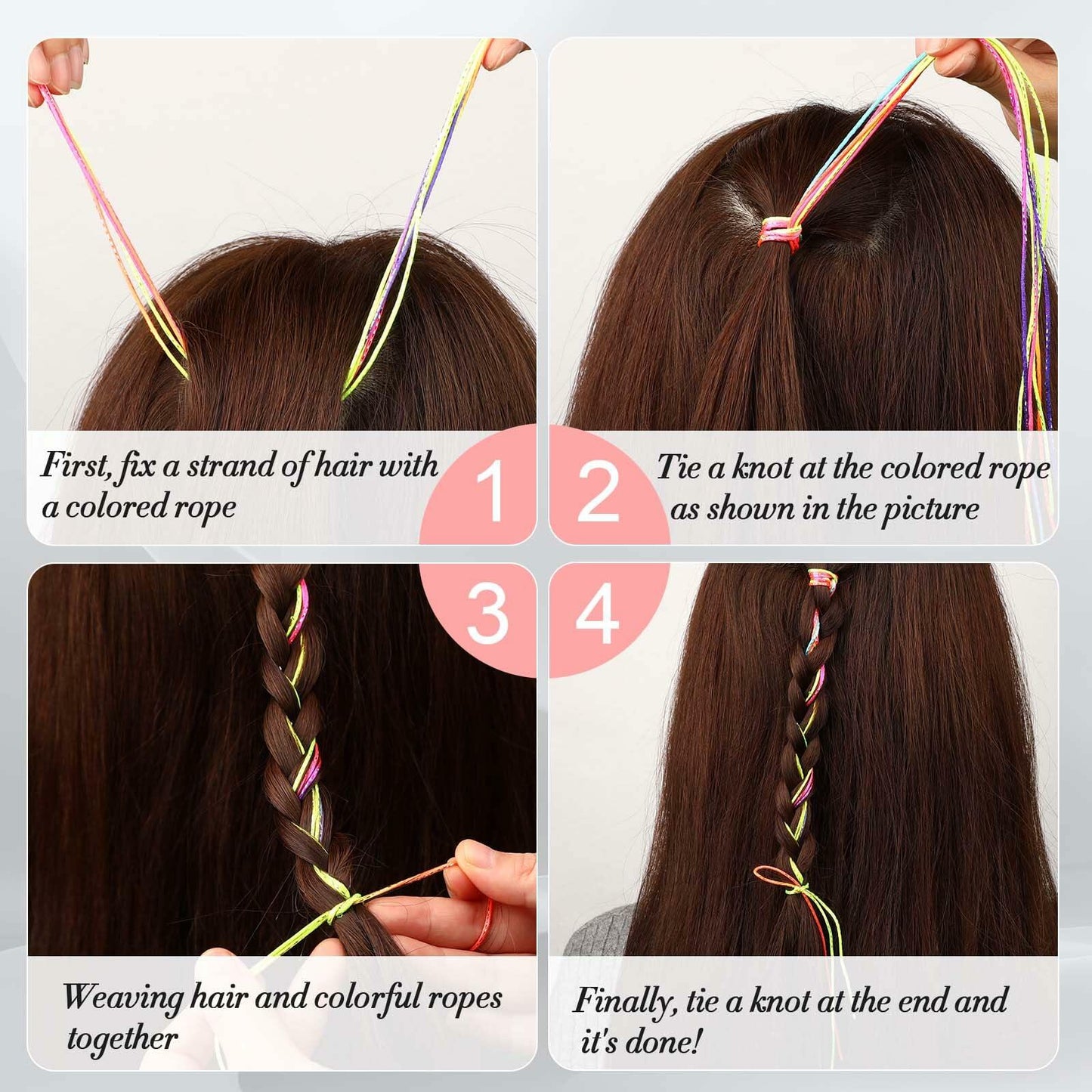 First, fix a strand of hair with a colored rope

1

2

Tie a knot at the colored rope as shown in the picture

3

4

Weaving hair and colorful ropes together

Finally, tie a knot at the end and it's done!