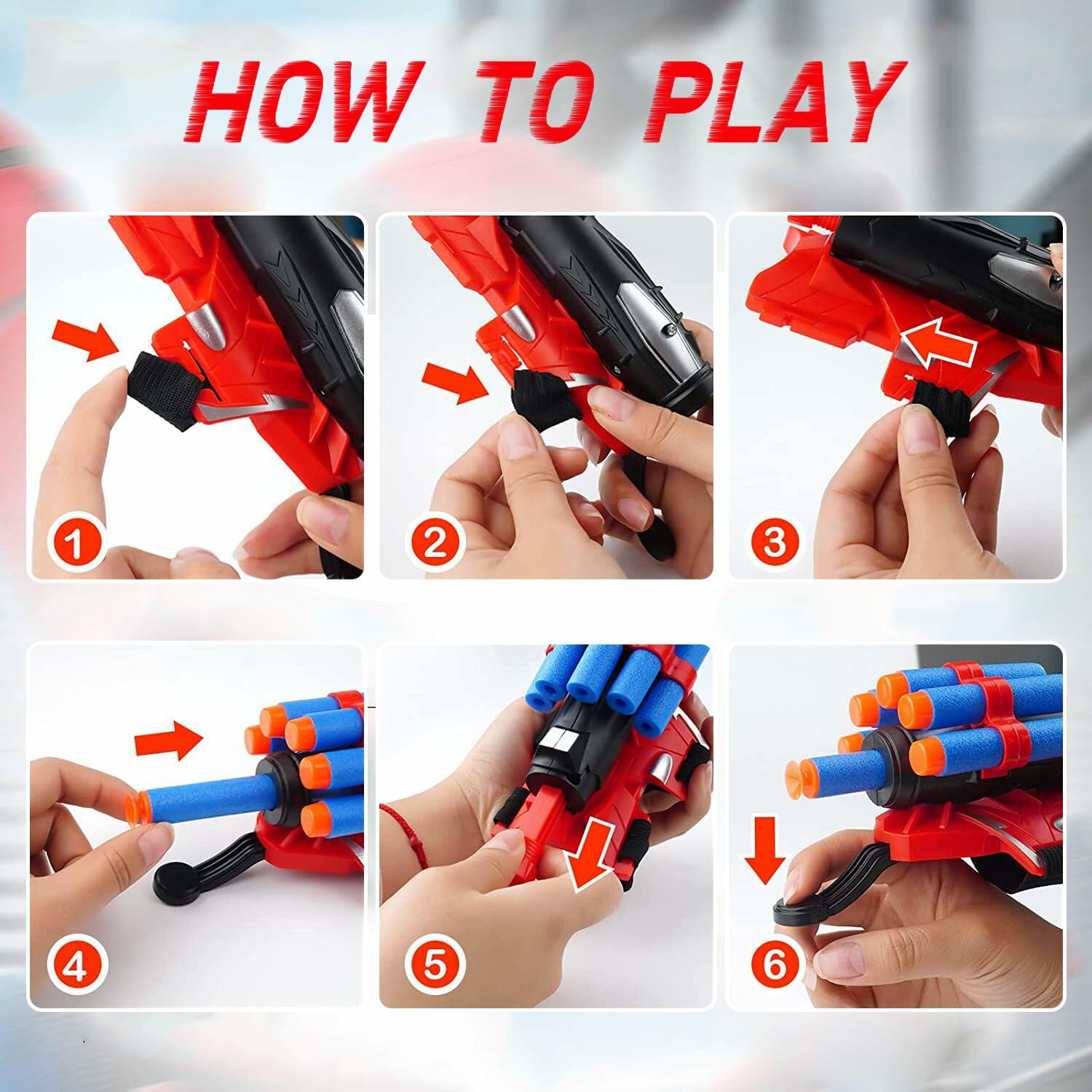 HOW TO PLAY

1

2

3

4

5

6