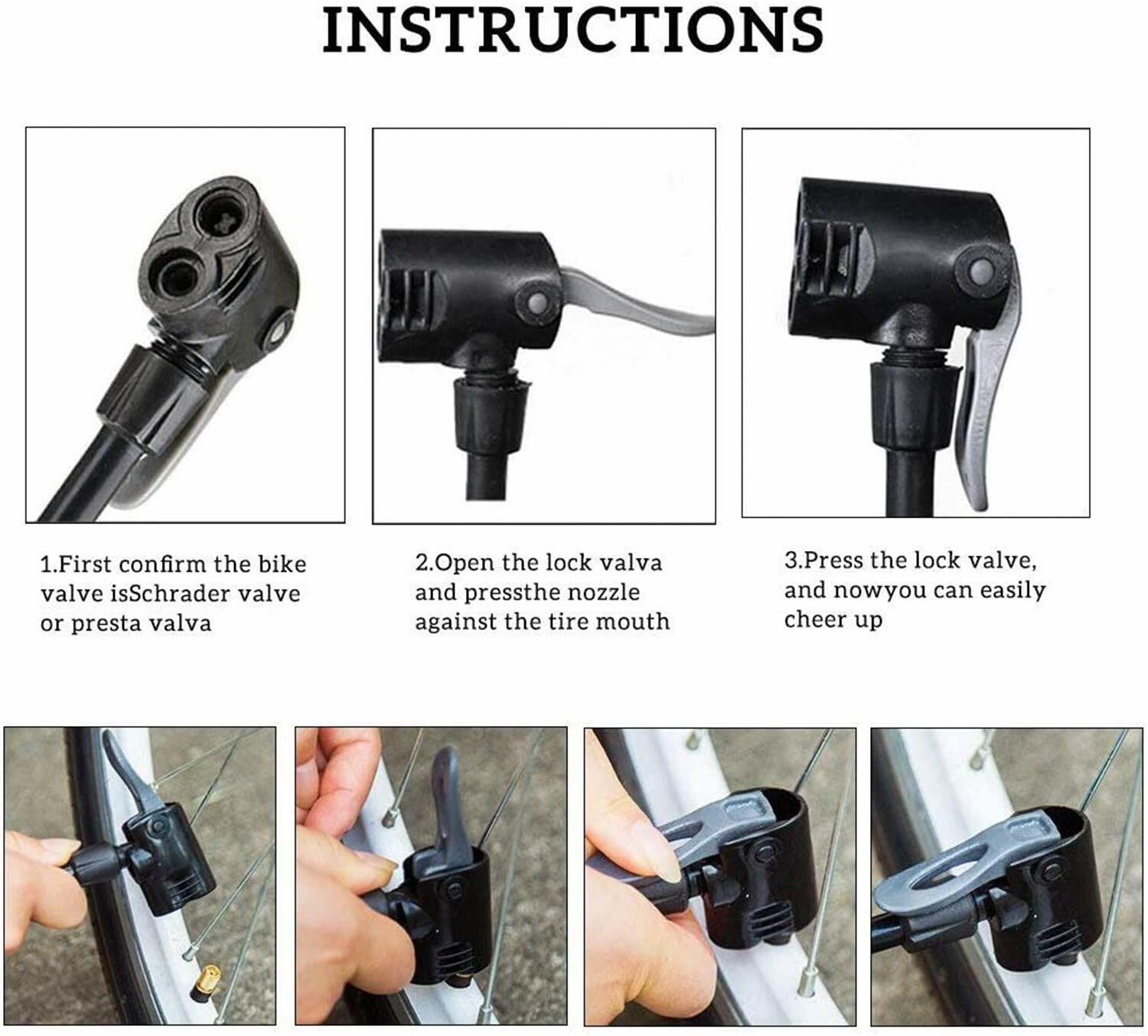 INSTRUCTIONS

1.First confirm the bike valve isSchrader valve or presta valva

2.Open the lock valva and pressthe nozzle against the tire mouth

3.Press the lock valve, and nowyou can easily cheer up