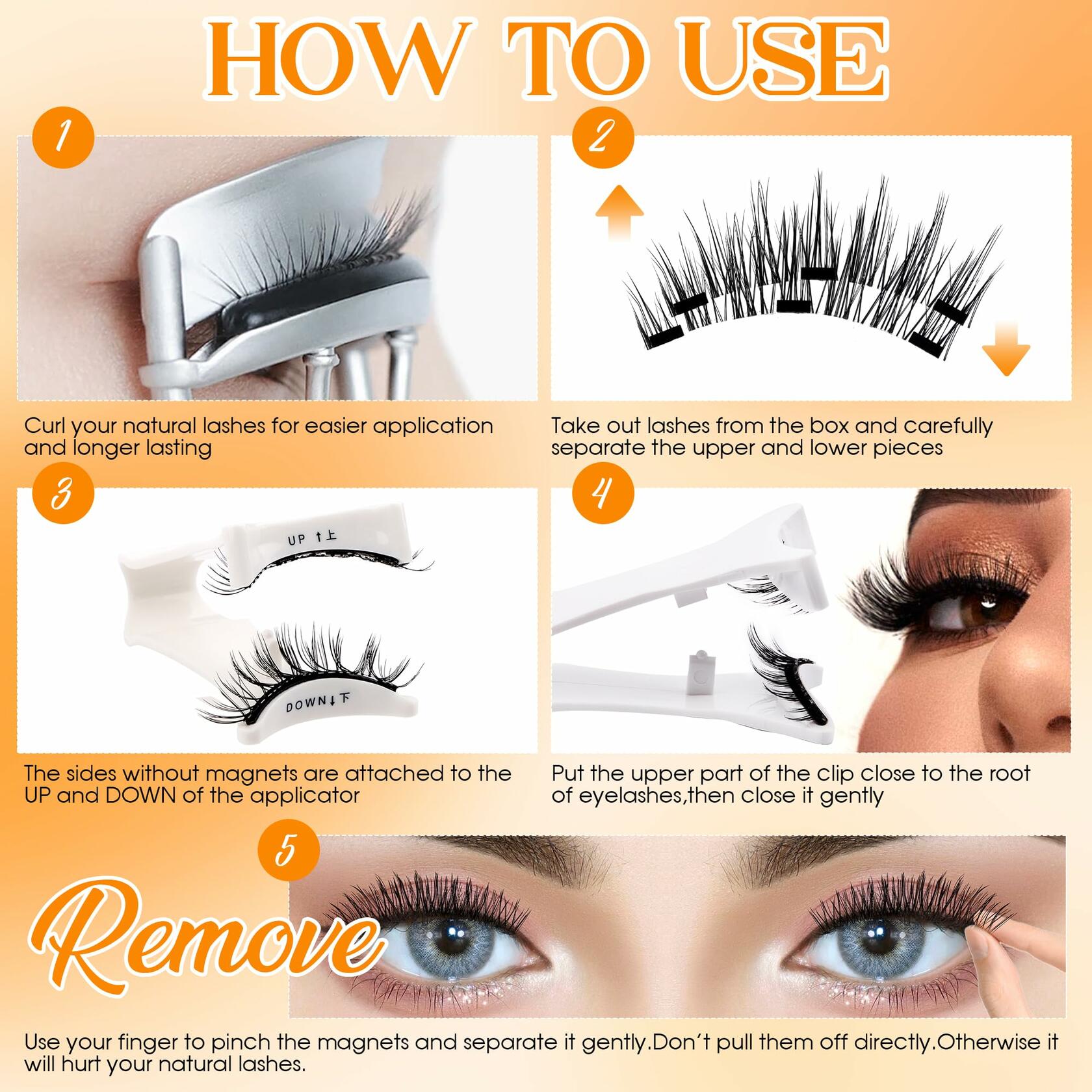 HOW TO USE

1

Curl your natural lashes for easier application and longer lasting

2

Take out lashes from the box and carefully separate the upper and lower pieces

3

UP ↑上

DOWN↓下

The sides without magnets are attached to the UP and DOWN of the applicator

4

Put the upper part of the clip close to the root of eyelashes,then close it gently

5

Remove

Use your finger to pinch the magnets and separate it gently.Don't pull them off directly.Otherwise it will hurt your natural lashes.