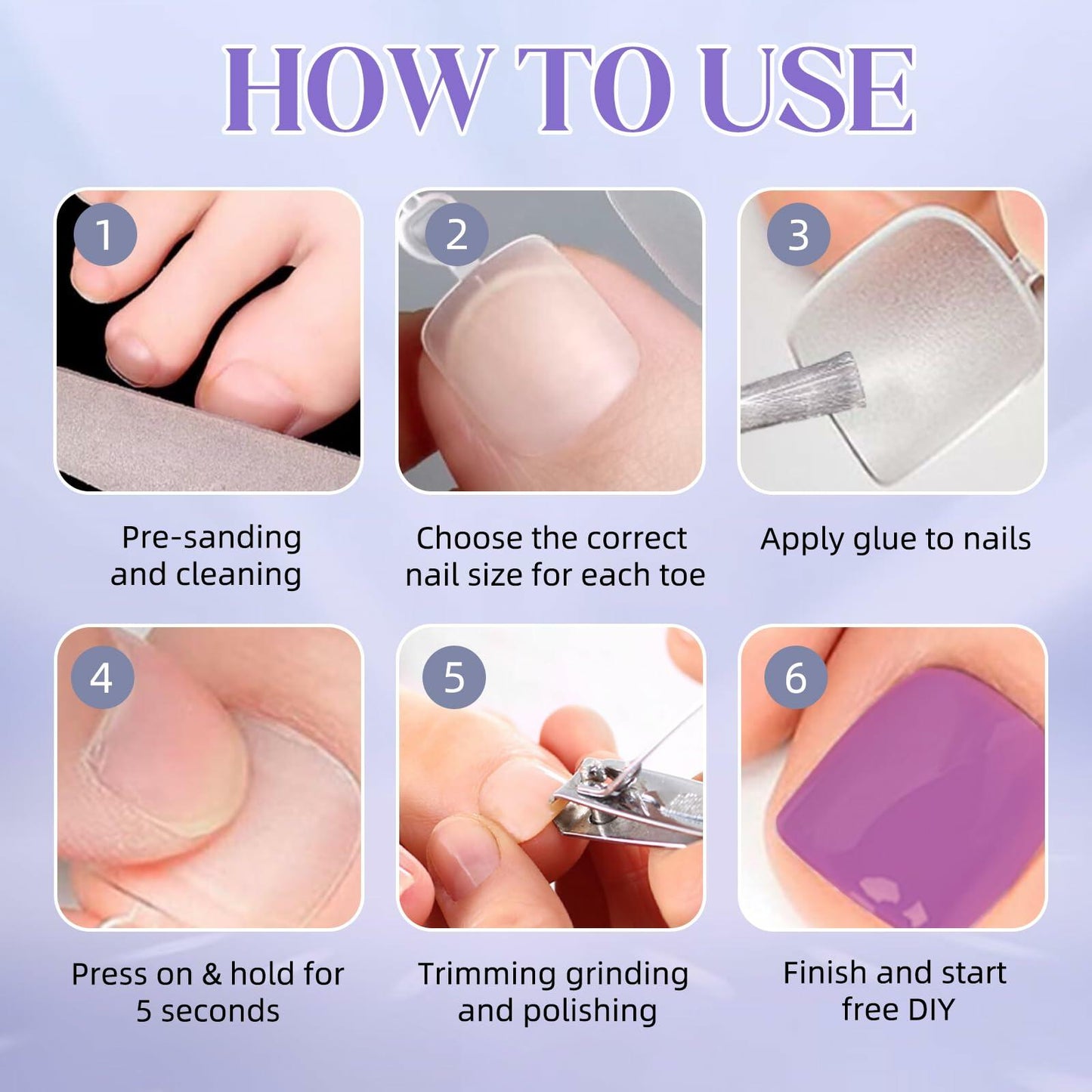 HOW TO USE

1

Pre-sanding and cleaning

2

Choose the correct nail size for each toe

3

Apply glue to nails

4

Press on & hold for 5 seconds

5

Trimming grinding and polishing

6

Finish and start free DIY