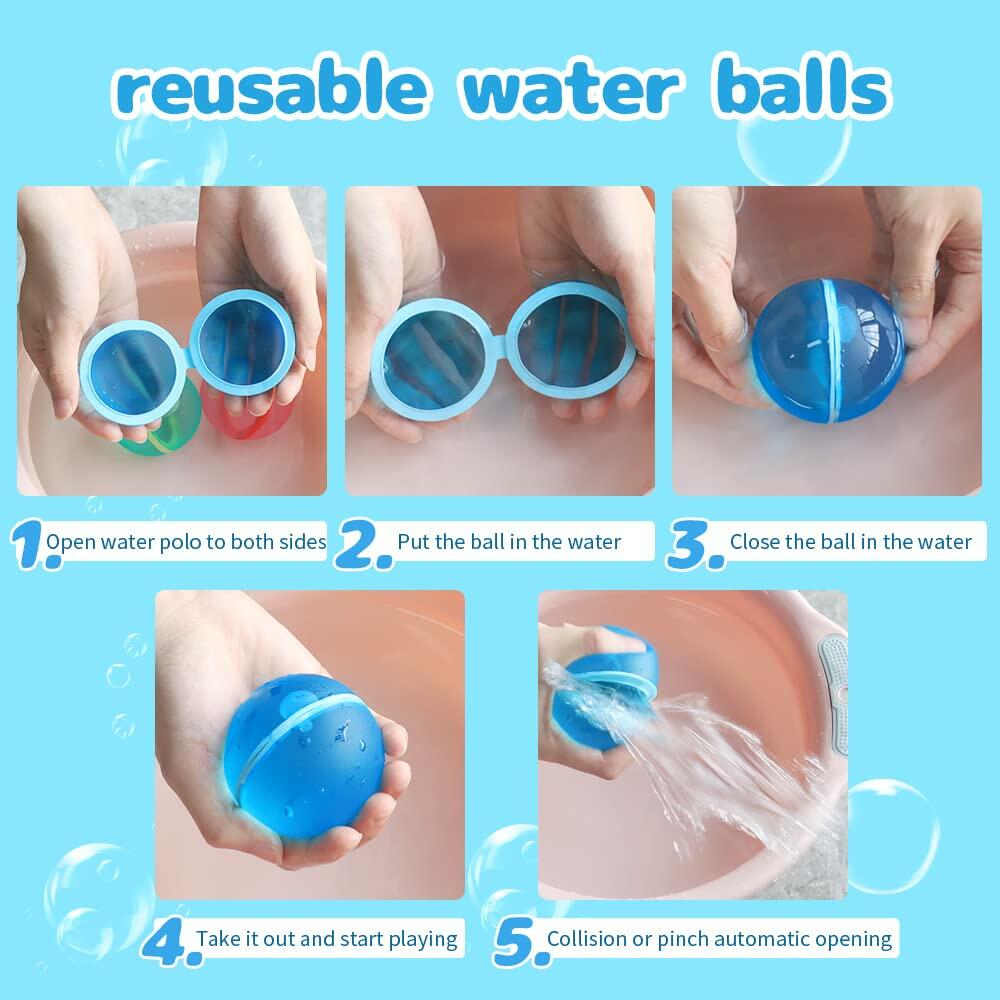 reusable water balls

1. Open water polo to both sides

2. Put the ball in the water

3. Close the ball in the water

4. Take it out and start playing

5. Collision or pinch automatic opening