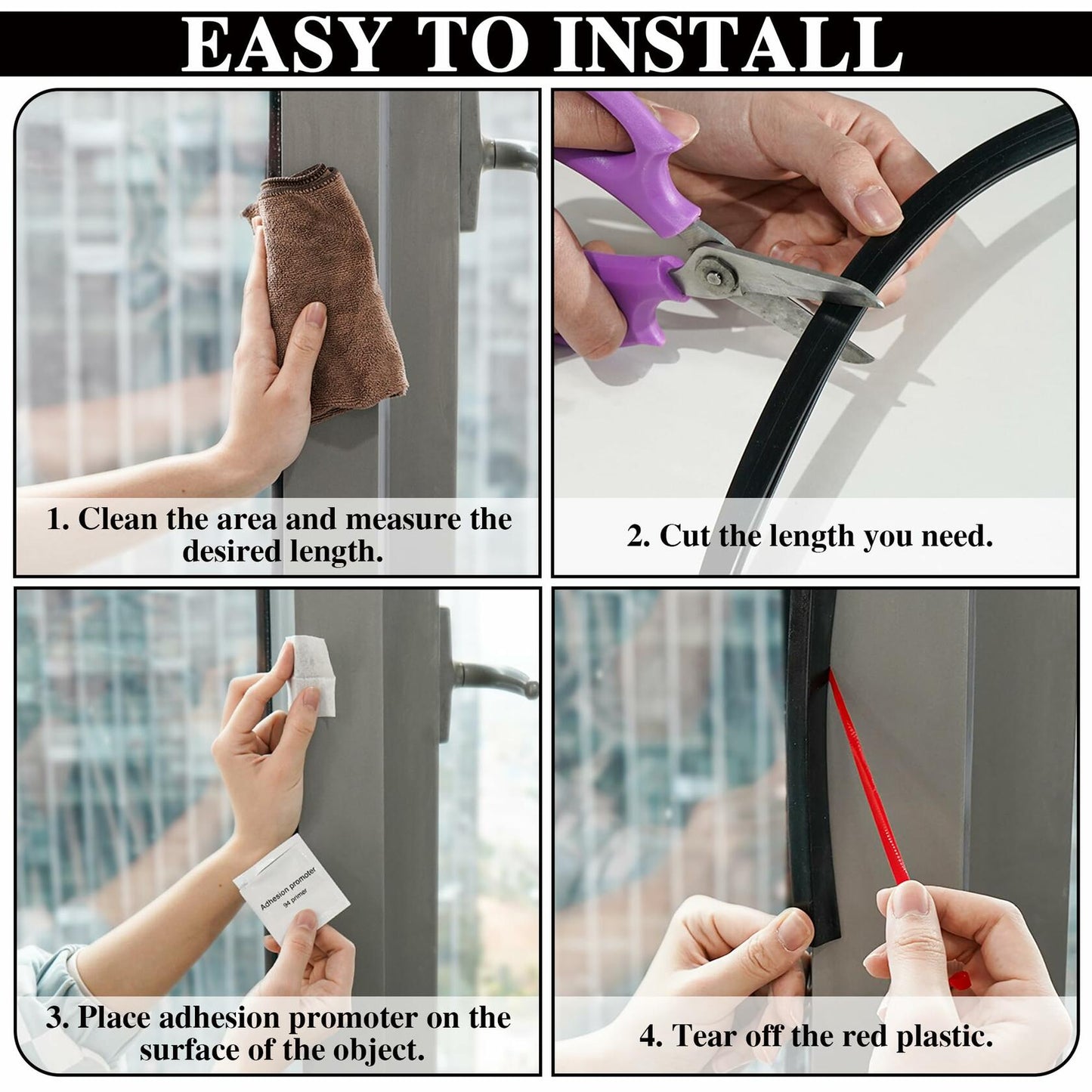 EASY TO INSTALL

1. Clean the area and measure the desired length.

2. Cut the length you need.

Adhesion promoter
94 primer

3. Place adhesion promoter on the surface of the object.

4. Tear off the red plastic.