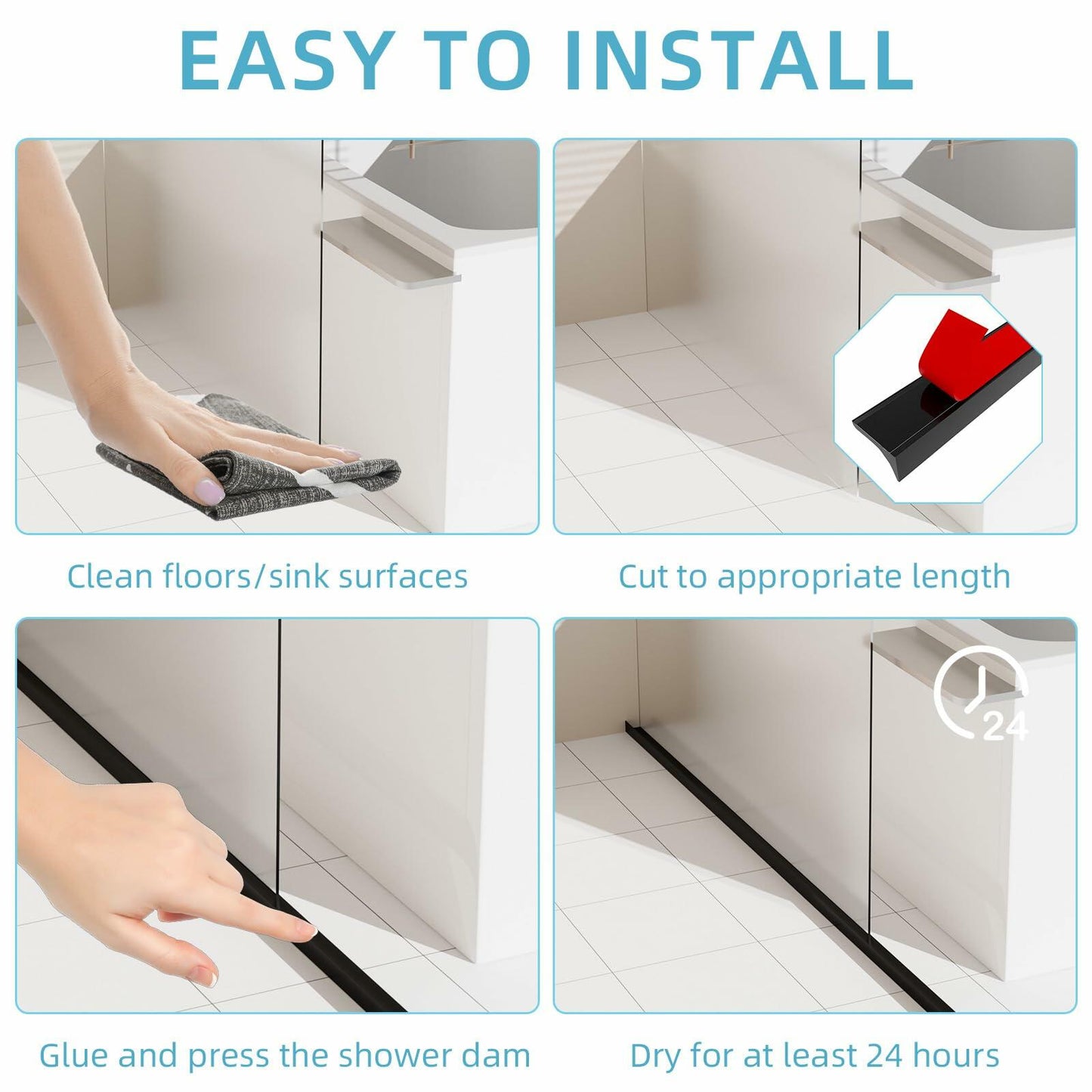 EASY TO INSTALL

Clean floors/sink surfaces

Cut to appropriate length

24

Glue and press the shower dam

Dry for at least 24 hours