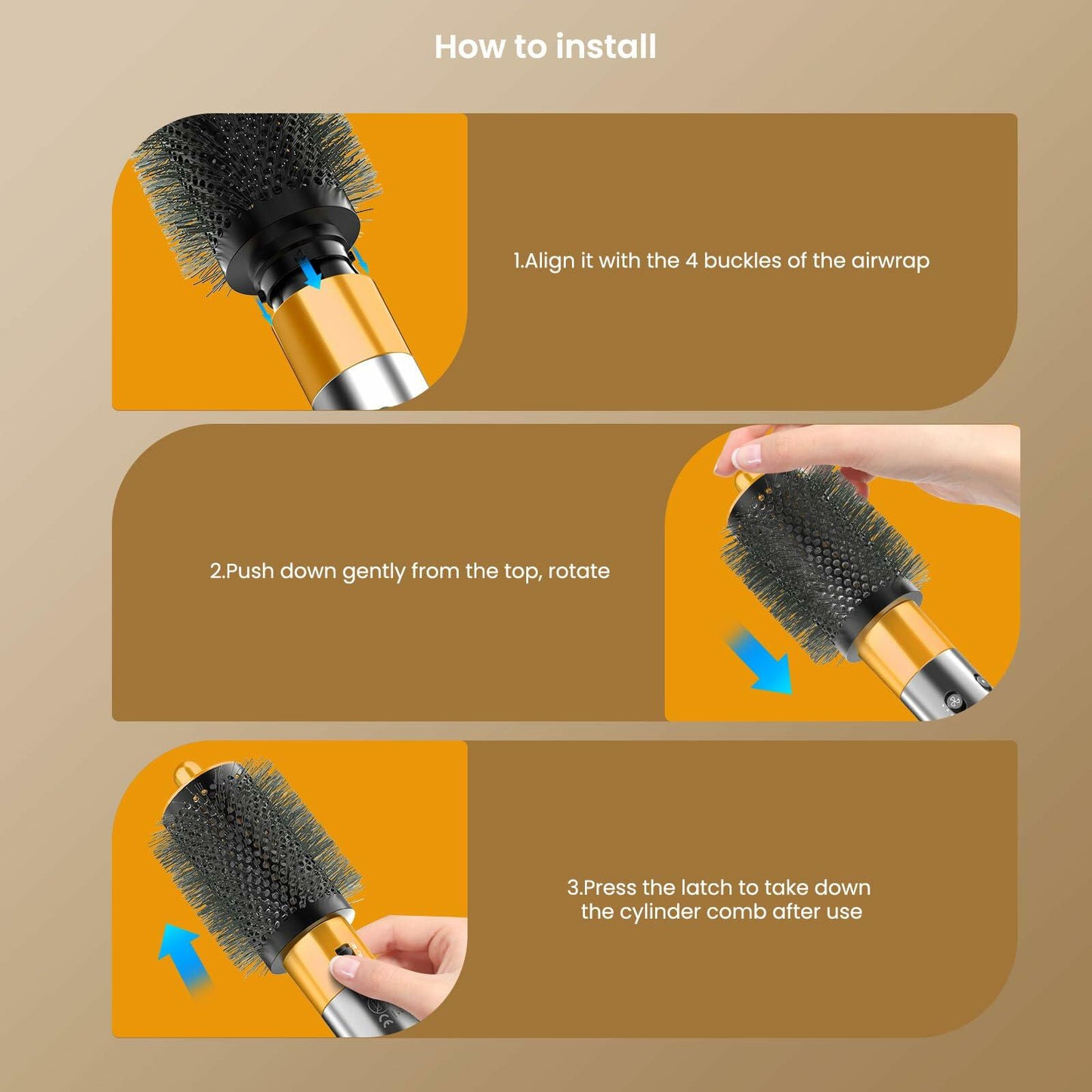 How to install

1.Align it with the 4 buckles of the airwrap

2.Push down gently from the top, rotate

3.Press the latch to take down the cylinder comb after use