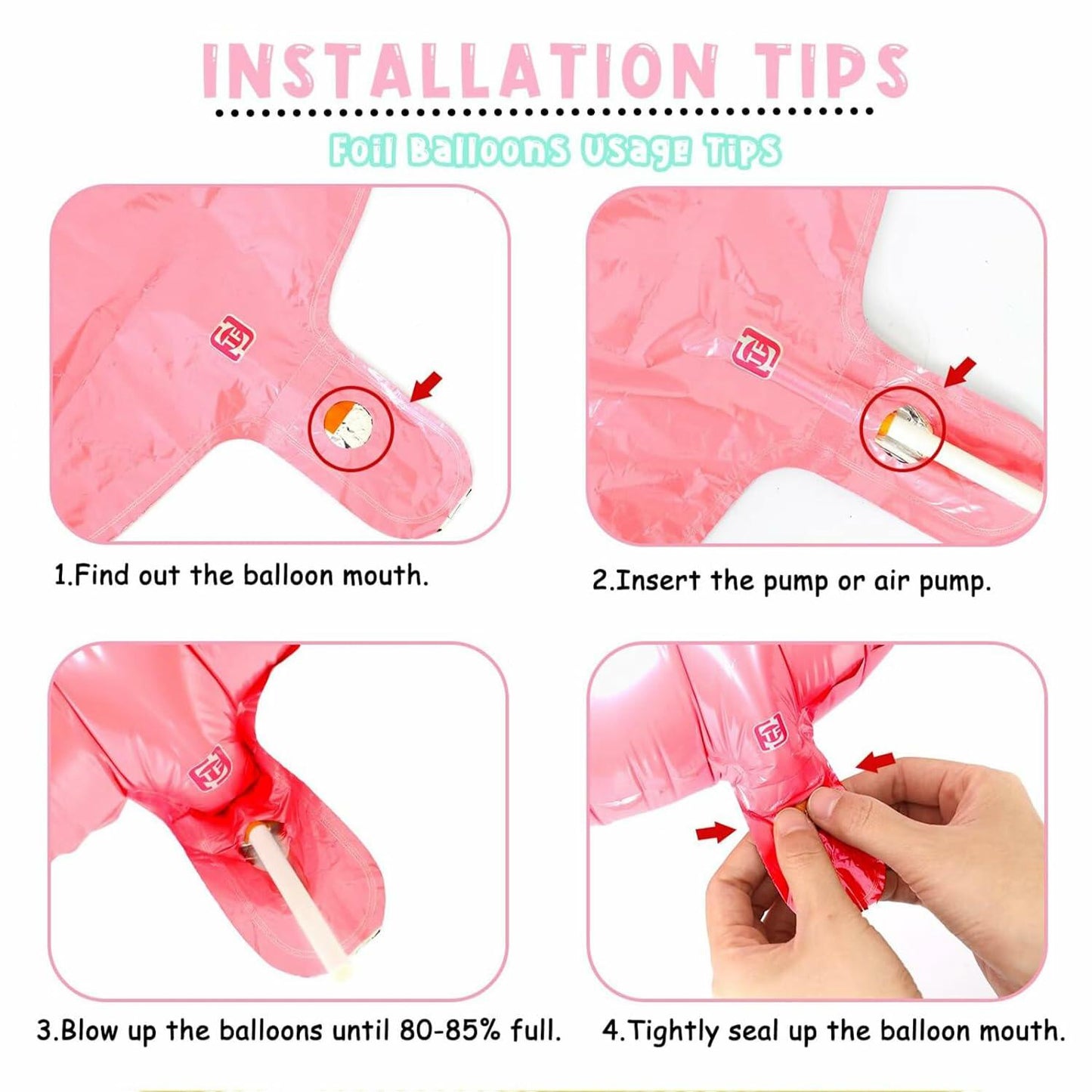 INSTALLATION TIPS

Foil Balloons Usage Tips

1.Find out the balloon mouth.

2.Insert the pump or air pump.

3.Blow up the balloons until 80-85% full.

4.Tightly seal up the balloon mouth.