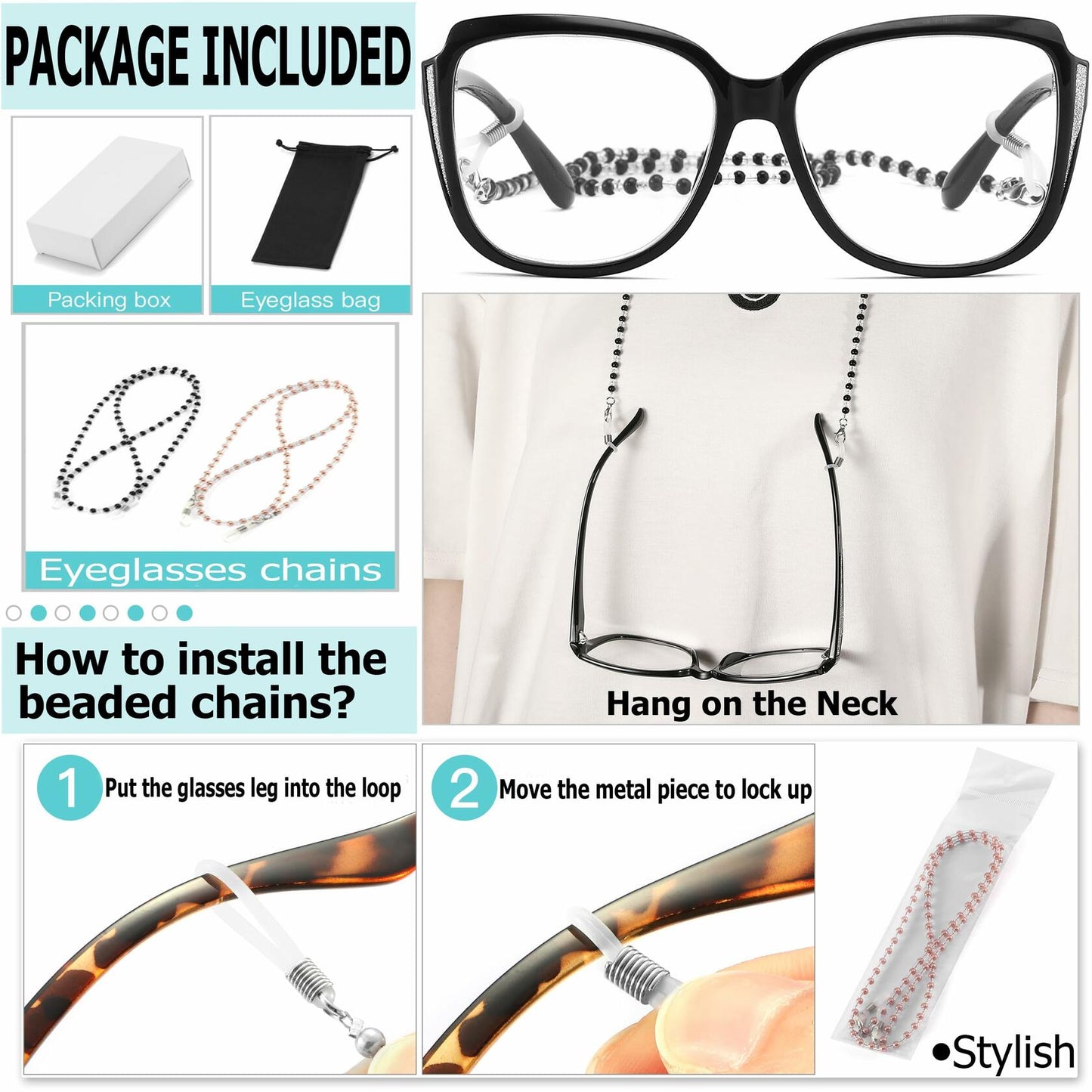 PACKAGE INCLUDED

Packing box

Eyeglass bag

Eyeglasses chains

How to install the beaded chains?

Hang on the Neck

1 Put the glasses leg into the loop

2 Move the metal piece to lock up

•Stylish