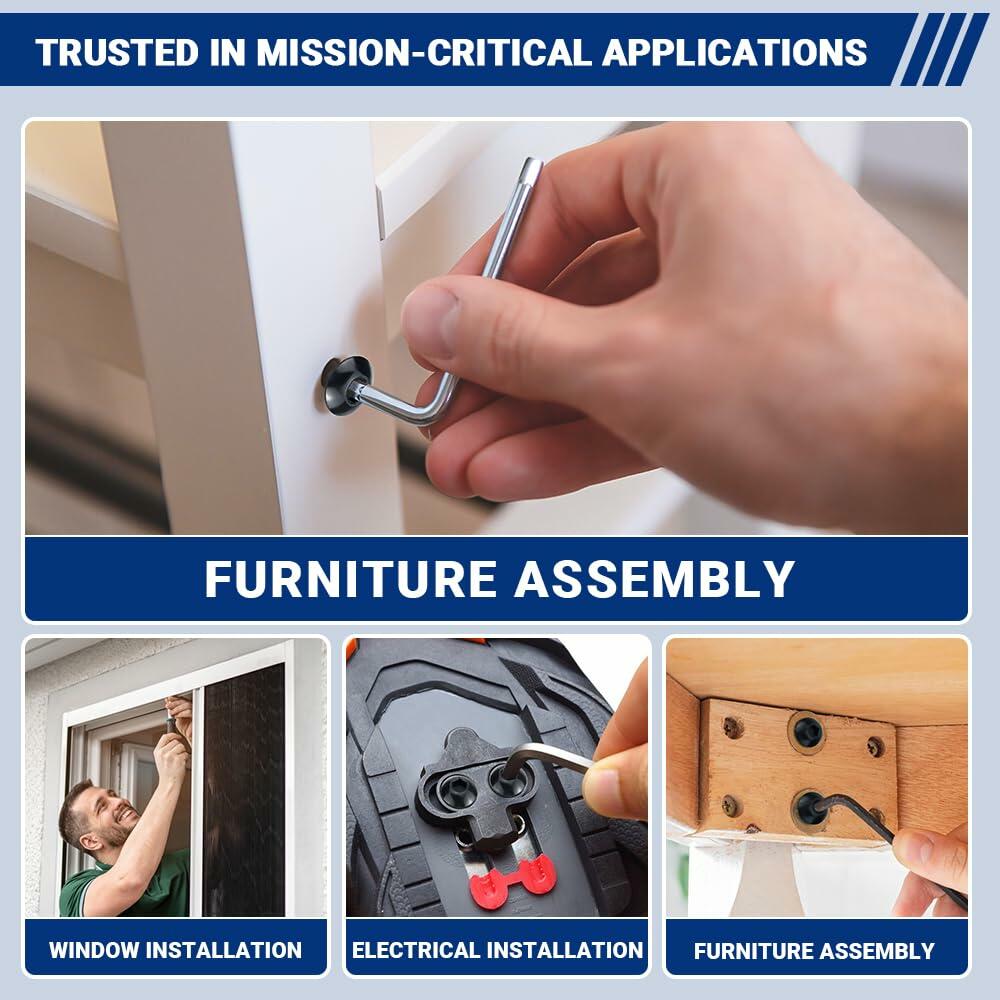 TRUSTED IN MISSION-CRITICAL APPLICATIONS

FURNITURE ASSEMBLY

WINDOW INSTALLATION

ELECTRICAL INSTALLATION

FURNITURE ASSEMBLY