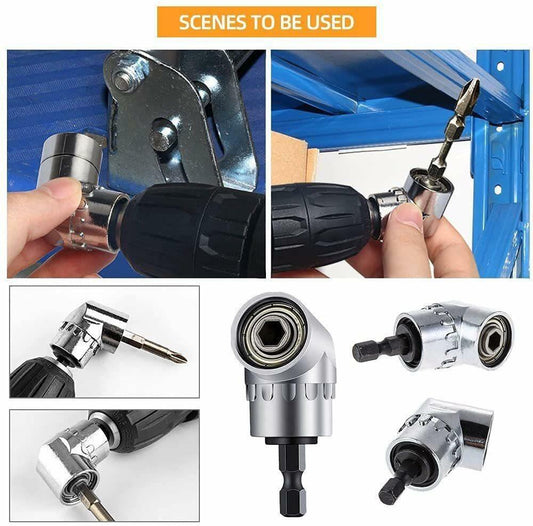 SCENES TO BE USED