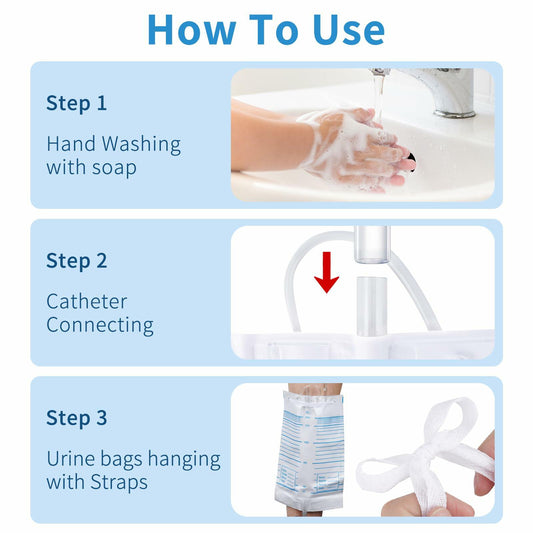 How To Use

Step 1

Hand Washing with soap

Step 2

Catheter Connecting

Step 3

Urine bags hanging with Straps