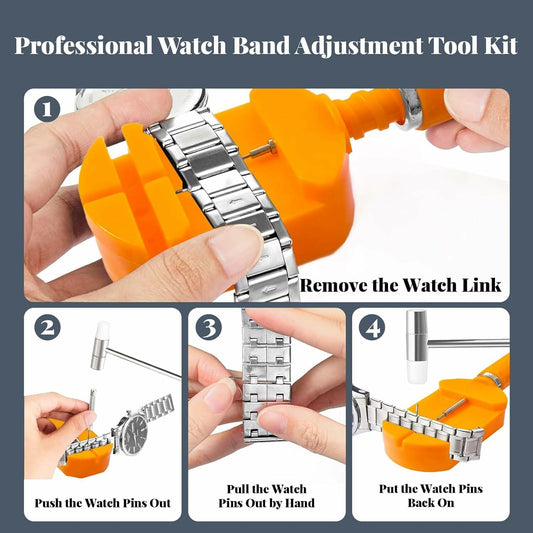 Professional Watch Band Adjustment Tool Kit

1

Remove the Watch Link

2

Push the Watch Pins Out

3

Pull the Watch Pins Out by Hand

4

Put the Watch Pins Back On