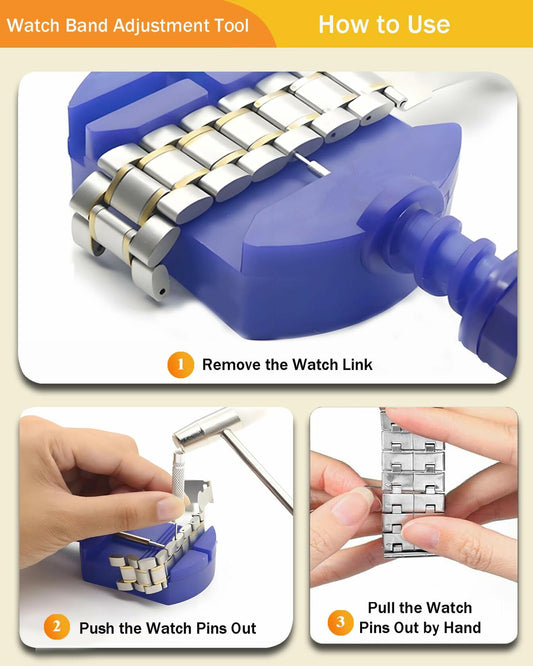 Watch Band Adjustment Tool

How to Use

1 Remove the Watch Link

2 Push the Watch Pins Out

3 Pull the Watch Pins Out by Hand