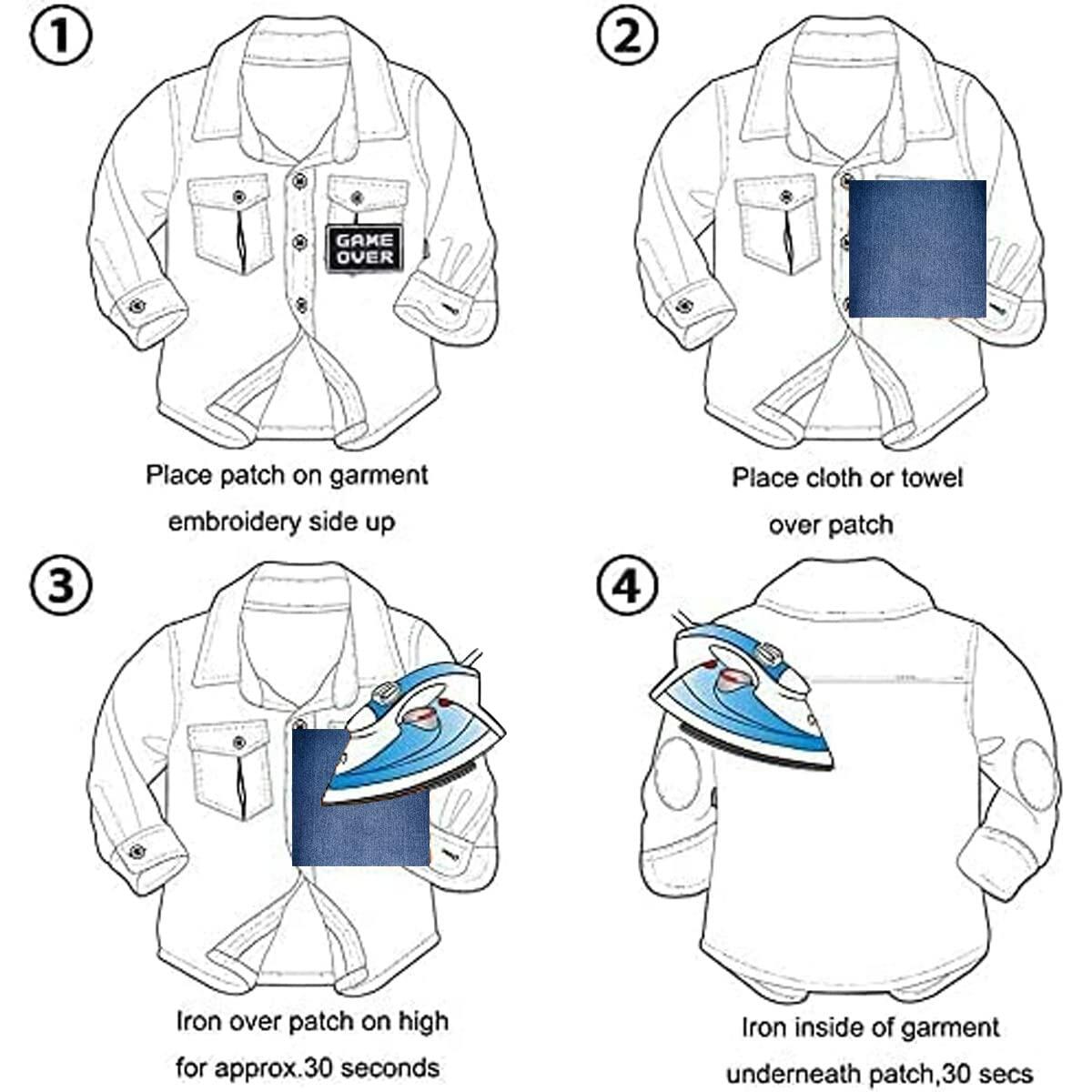 ①

GAME OVER

Place patch on garment embroidery side up

②

Place cloth or towel over patch

③

Iron over patch on high for approx.30 seconds

④

Iron inside of garment underneath patch,30 secs