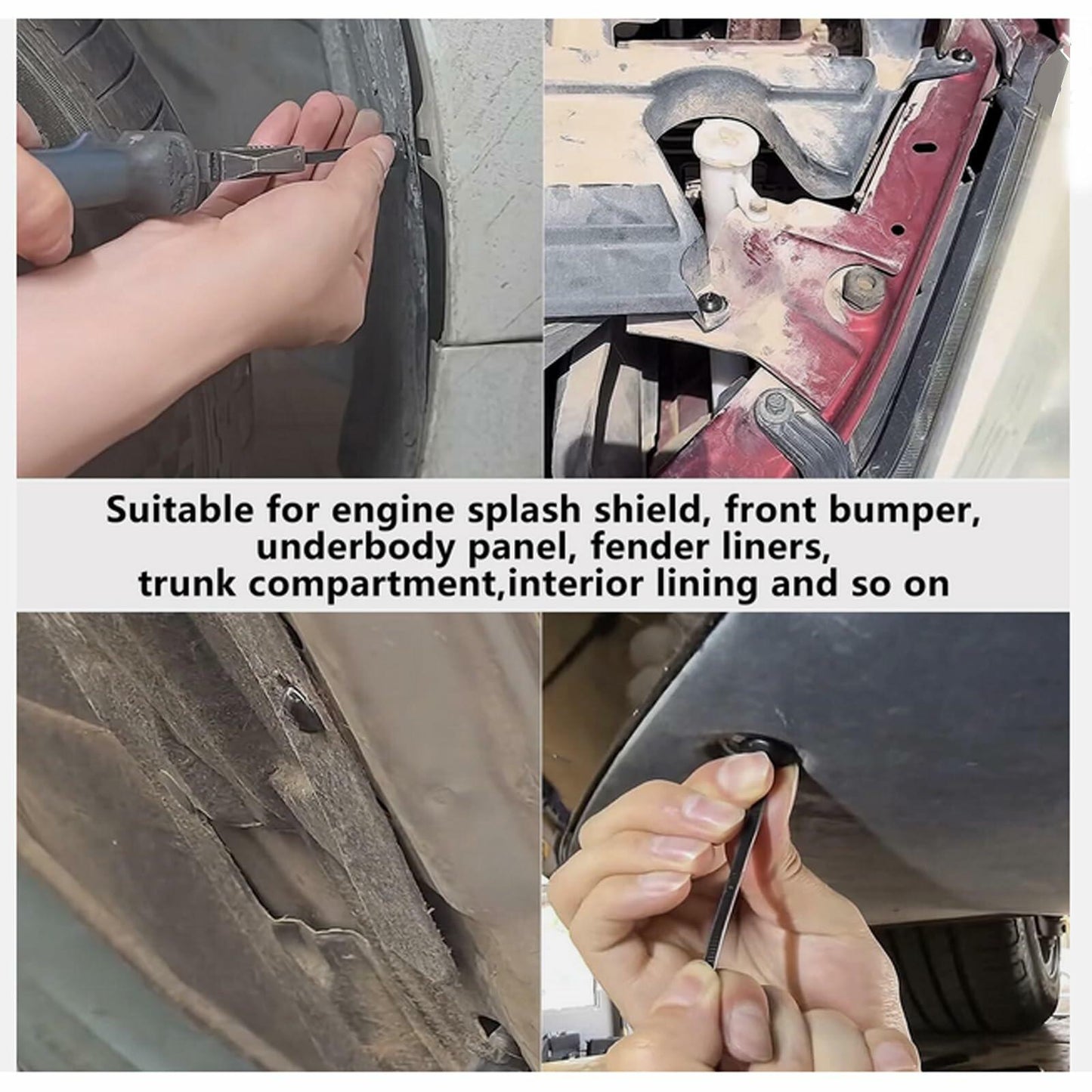 Suitable for engine splash shield, front bumper, underbody panel, fender liners, trunk compartment,interior lining and so on