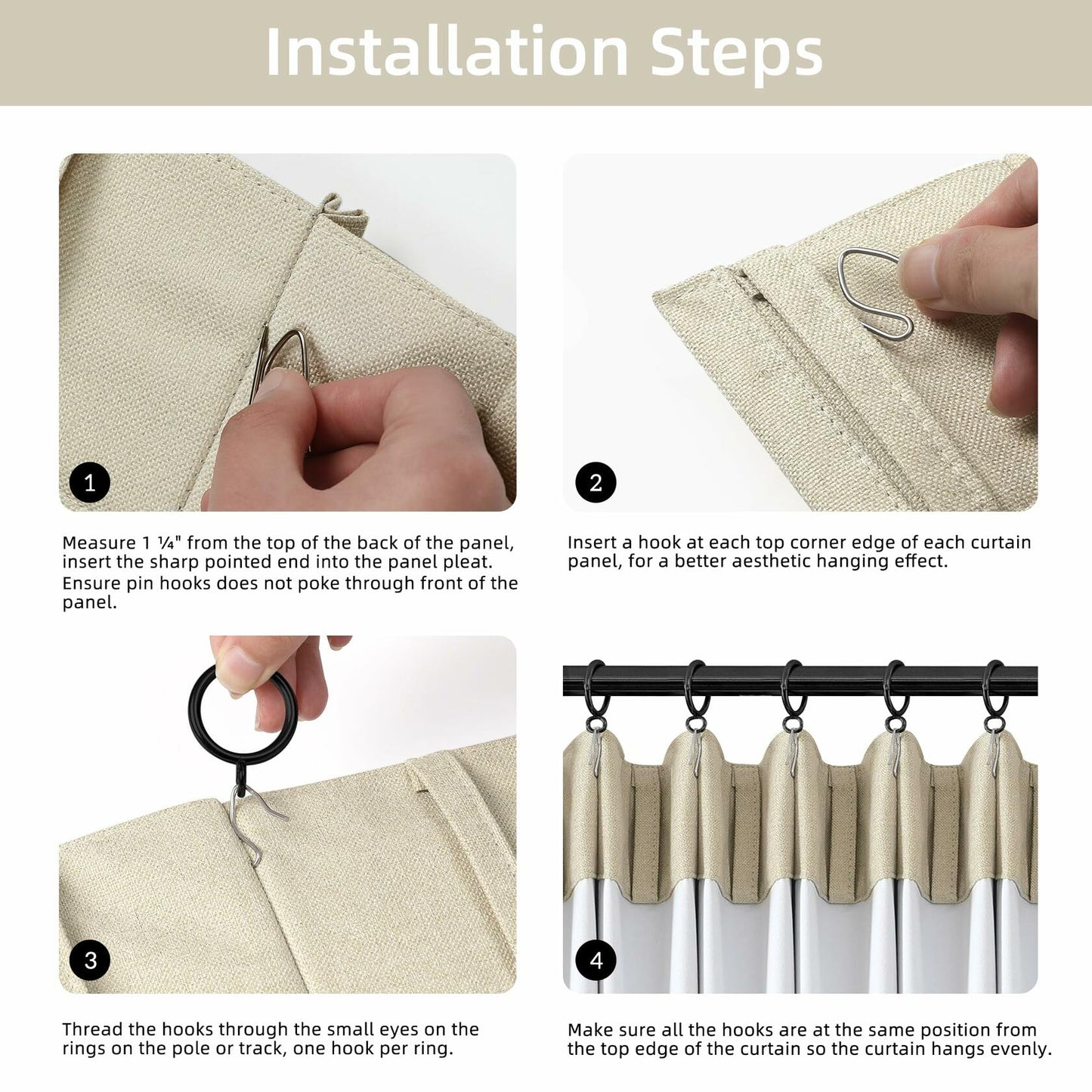 Installation Steps

1

Measure 1 ¼" from the top of the back of the panel, insert the sharp pointed end into the panel pleat. Ensure pin hooks does not poke through front of the panel.

2

Insert a hook at each top corner edge of each curtain panel, for a better aesthetic hanging effect.

3

Thread the hooks through the small eyes on the rings on the pole or track, one hook per ring.

4

Make sure all the hooks are at the same position from the top edge of the curtain so the curtain hangs evenly.