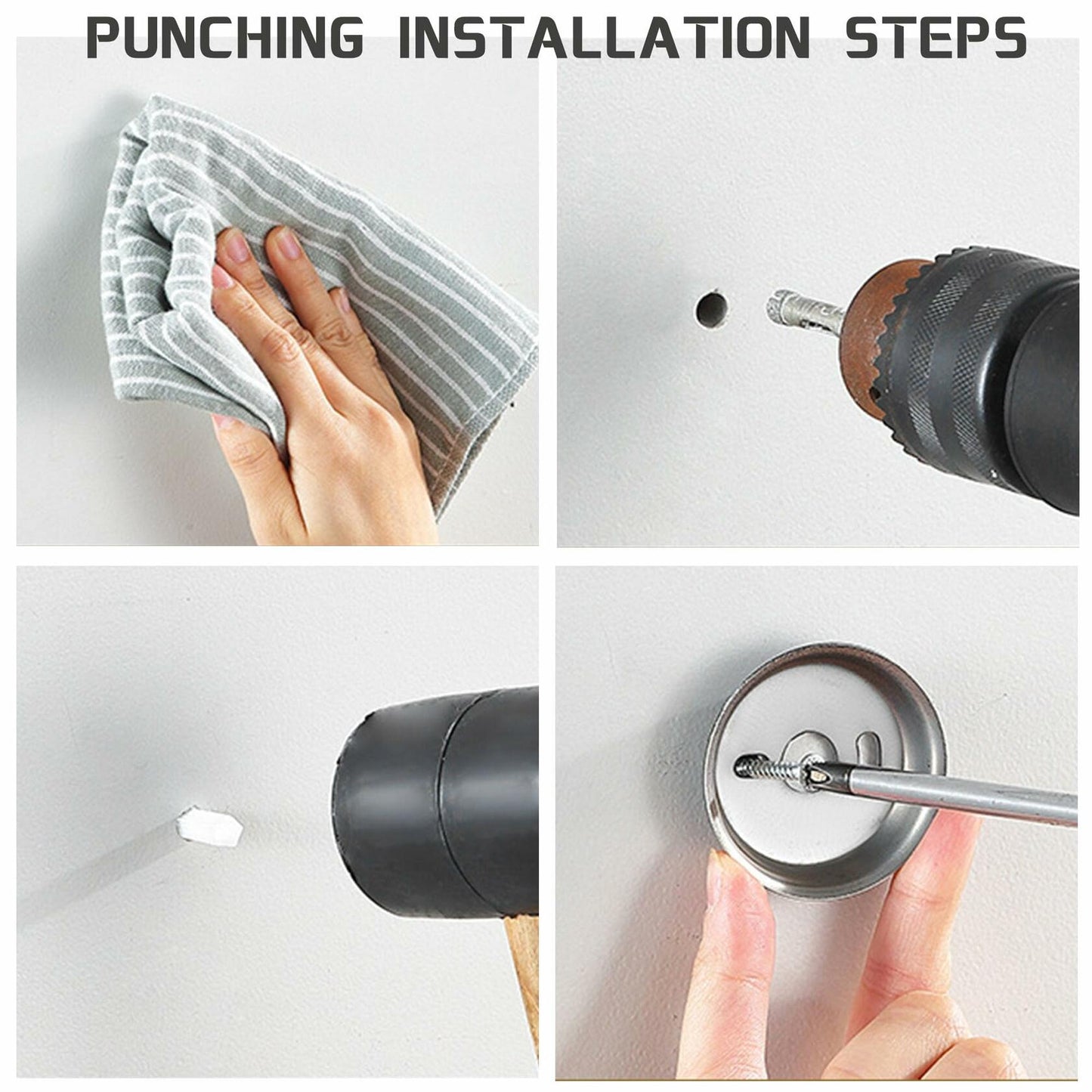 PUNCHING INSTALLATION STEPS