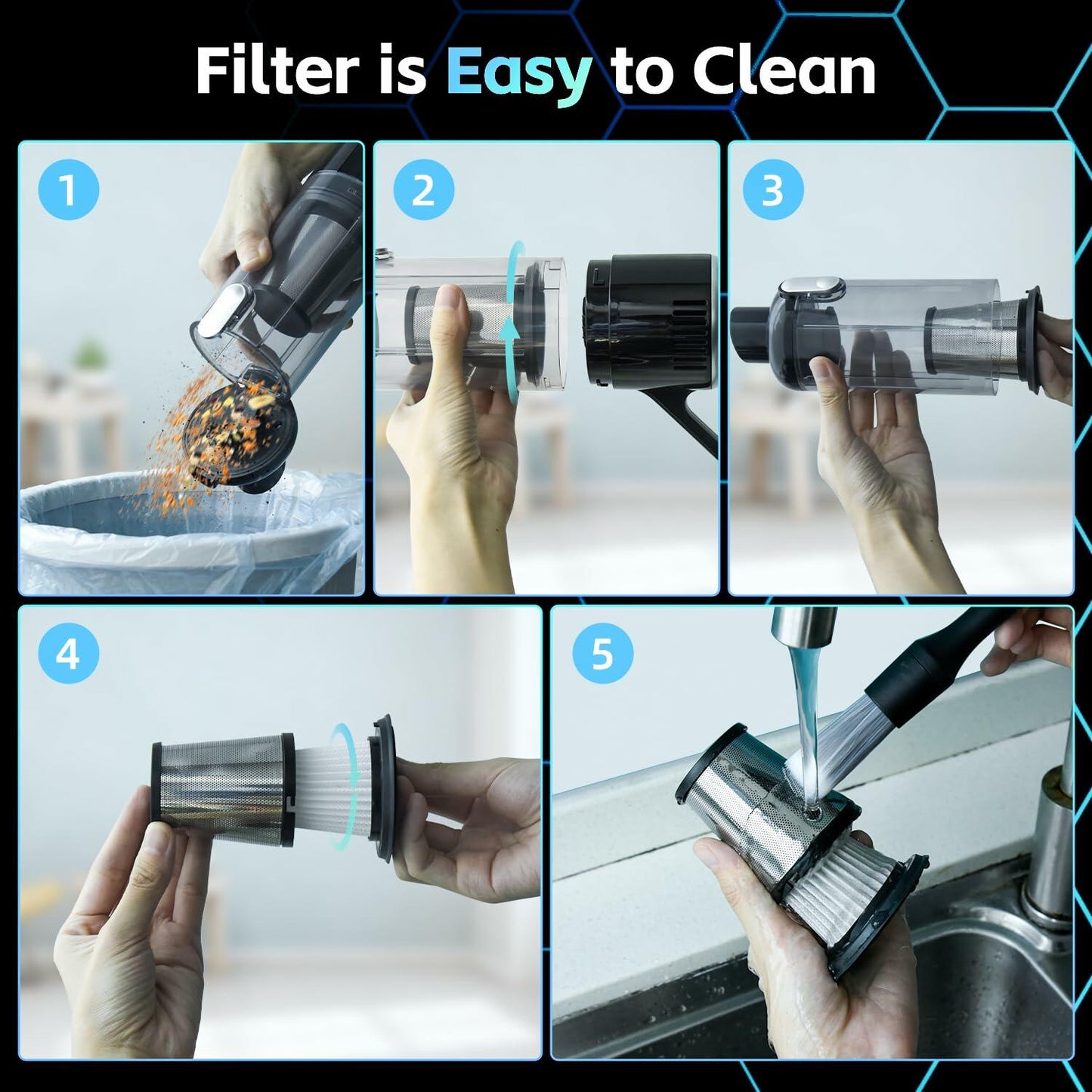 Filter is Easy to Clean

1

2

3

4

5