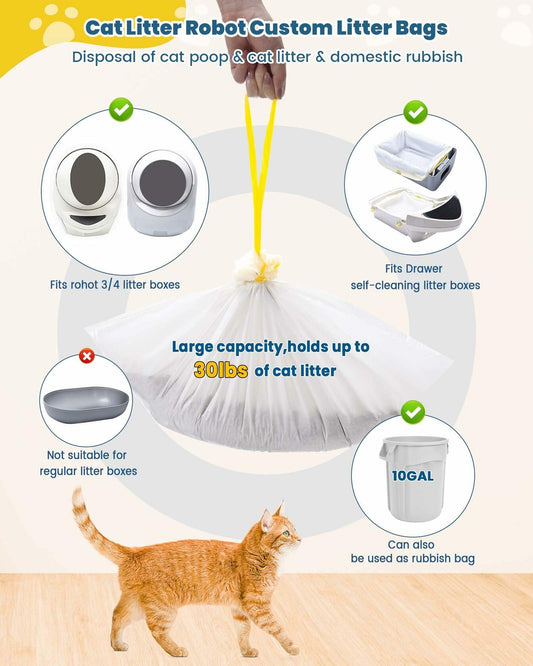 Cat Litter Robot Custom Litter Bags

Disposal of cat poop & cat litter & domestic rubbish

Fits rohot 3/4 litter boxes

Fits Drawer self-cleaning litter boxes

Large capacity,holds up to 30lbs of cat litter

Not suitable for regular litter boxes

10GAL

Can also be used as rubbish bag