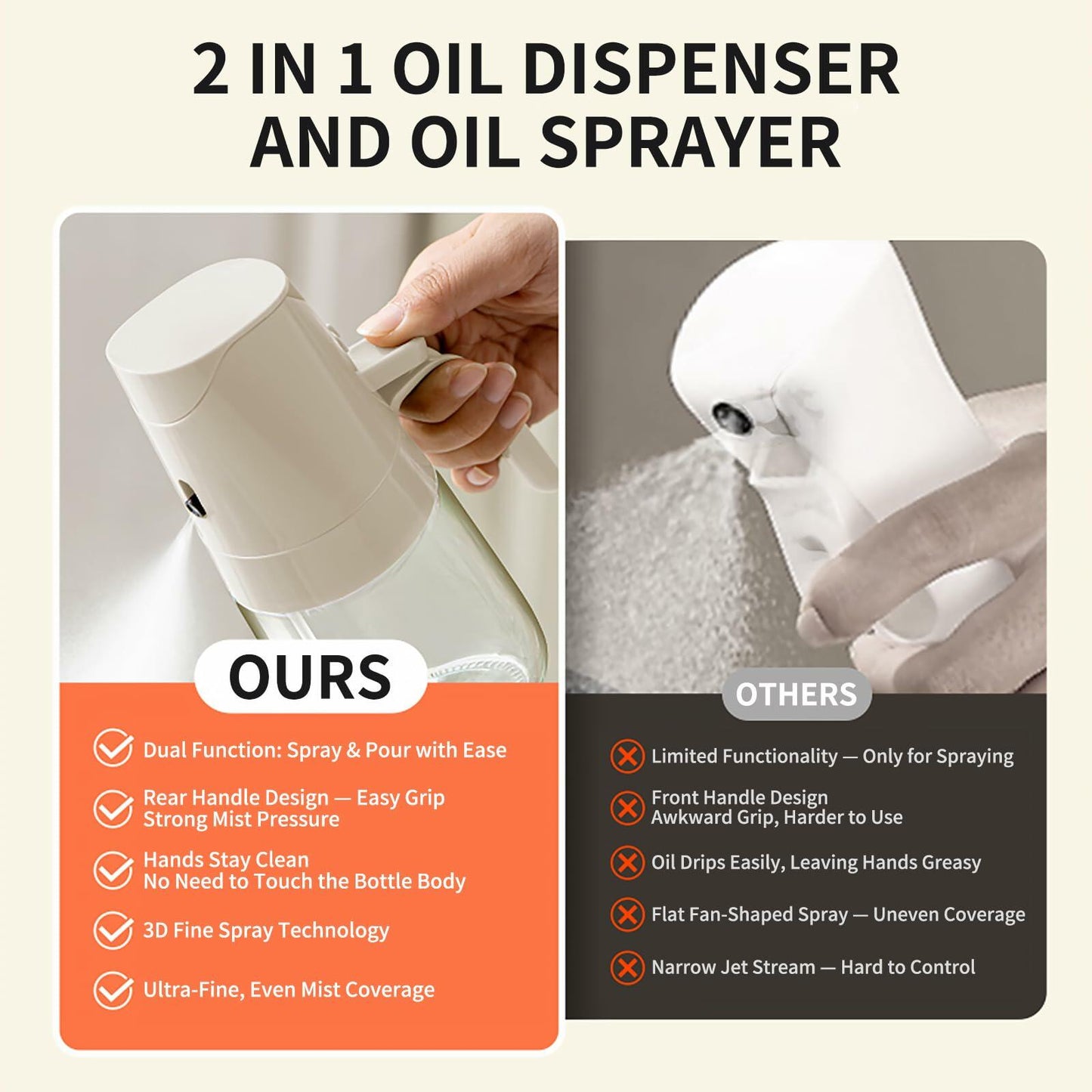 2 IN 1 OIL DISPENSER AND OIL SPRAYER

OURS

Dual Function: Spray & Pour with Ease

Rear Handle Design — Easy Grip
Strong Mist Pressure

Hands Stay Clean
No Need to Touch the Bottle Body

3D Fine Spray Technology

Ultra-Fine, Even Mist Coverage

OTHERS

Limited Functionality — Only for Spraying

Front Handle Design
Awkward Grip, Harder to Use

Oil Drips Easily, Leaving Hands Greasy

Flat Fan-Shaped Spray — Uneven Coverage

Narrow Jet Stream — Hard to Control