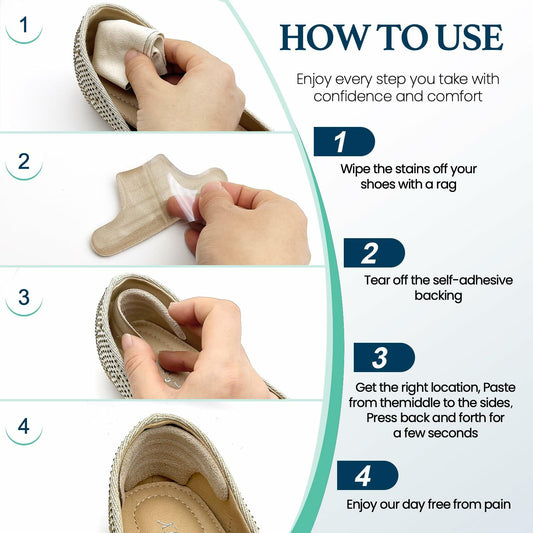 1

2

3

4

HOW TO USE

Enjoy every step you take with confidence and comfort

1

Wipe the stains off your shoes with a rag

2

Tear off the self-adhesive backing

3

Get the right location, Paste from themiddle to the sides, Press back and forth for a few seconds

4

Enjoy our day free from pain