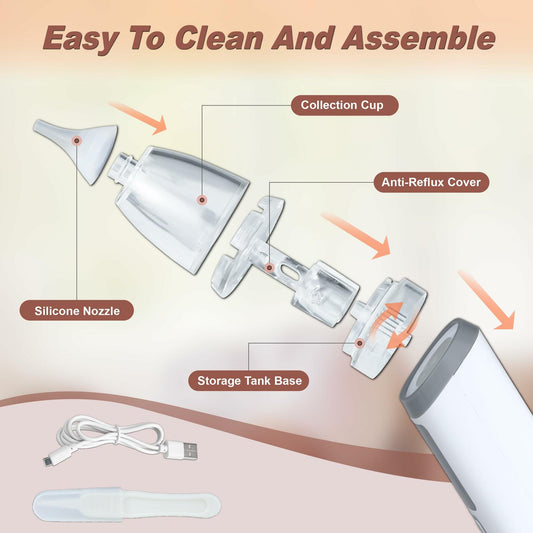 Easy To Clean And Assemble

Collection Cup

Anti-Reflux Cover

Silicone Nozzle

Storage Tank Base