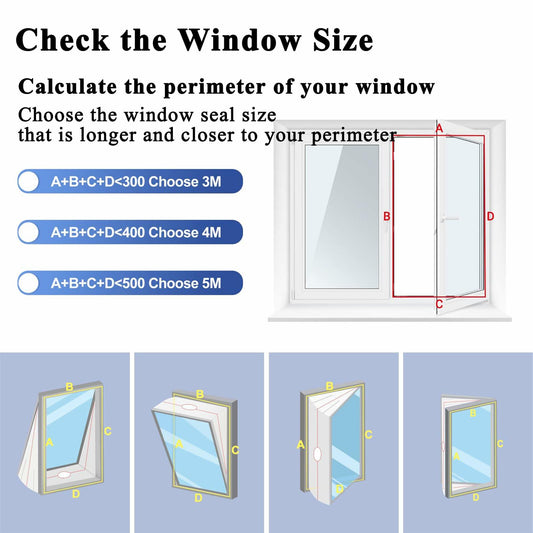 Check the Window Size

Calculate the perimeter of your window

Choose the window seal size that is longer and closer to your perimeter

A+B+C+D<300 Choose 3M

A+B+C+D<400 Choose 4M

A+B+C+D<500 Choose 5M

A
B
D
C

B
A
C
D

B
A
C
D

B
A
C
D

B
A
C
D