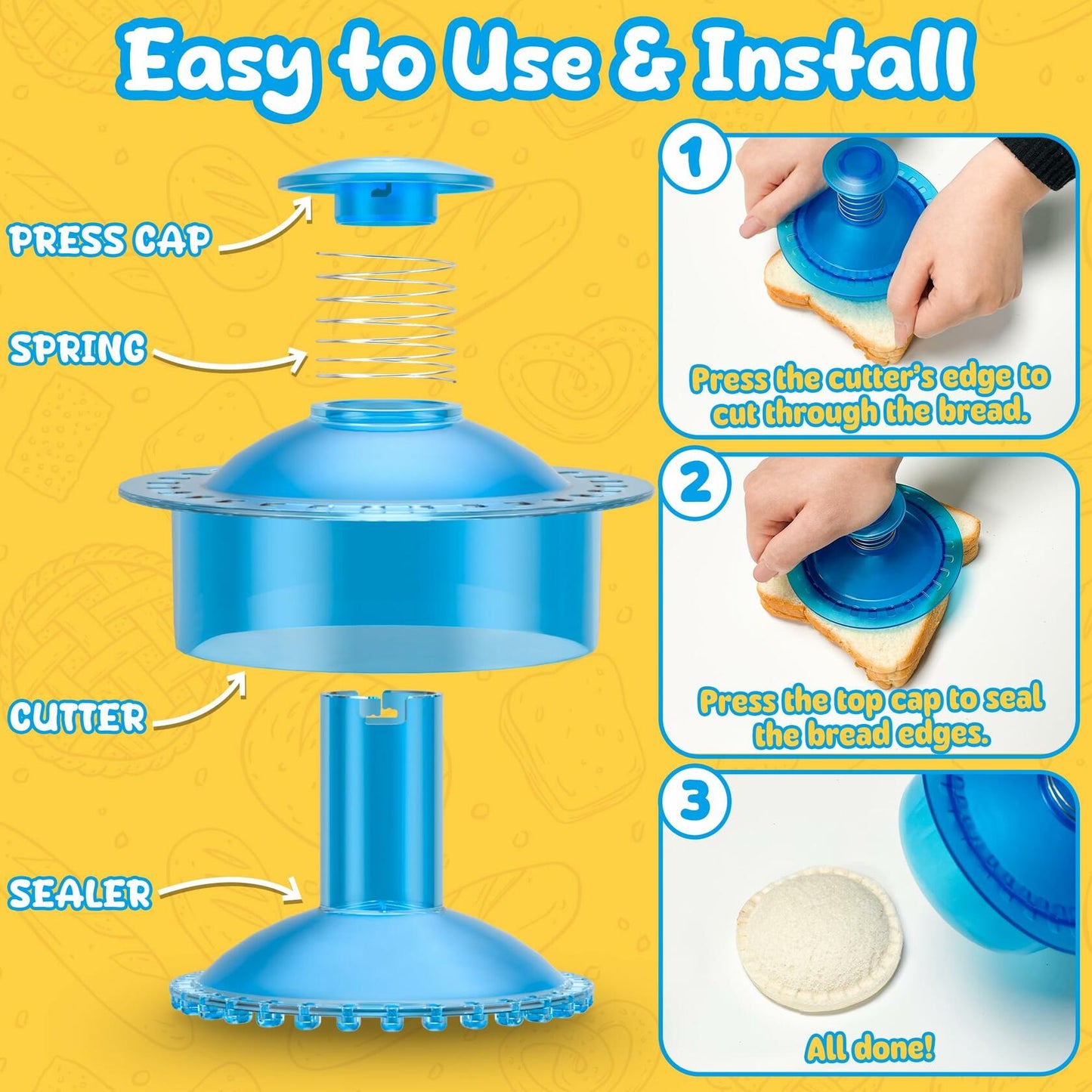 Easy to Use & Install

PRESS CAP

SPRING

CUTTER

SEALER

1

Press the cutter's edge to cut through the bread.

2

Press the top cap to seal the bread edges.

3

All done!