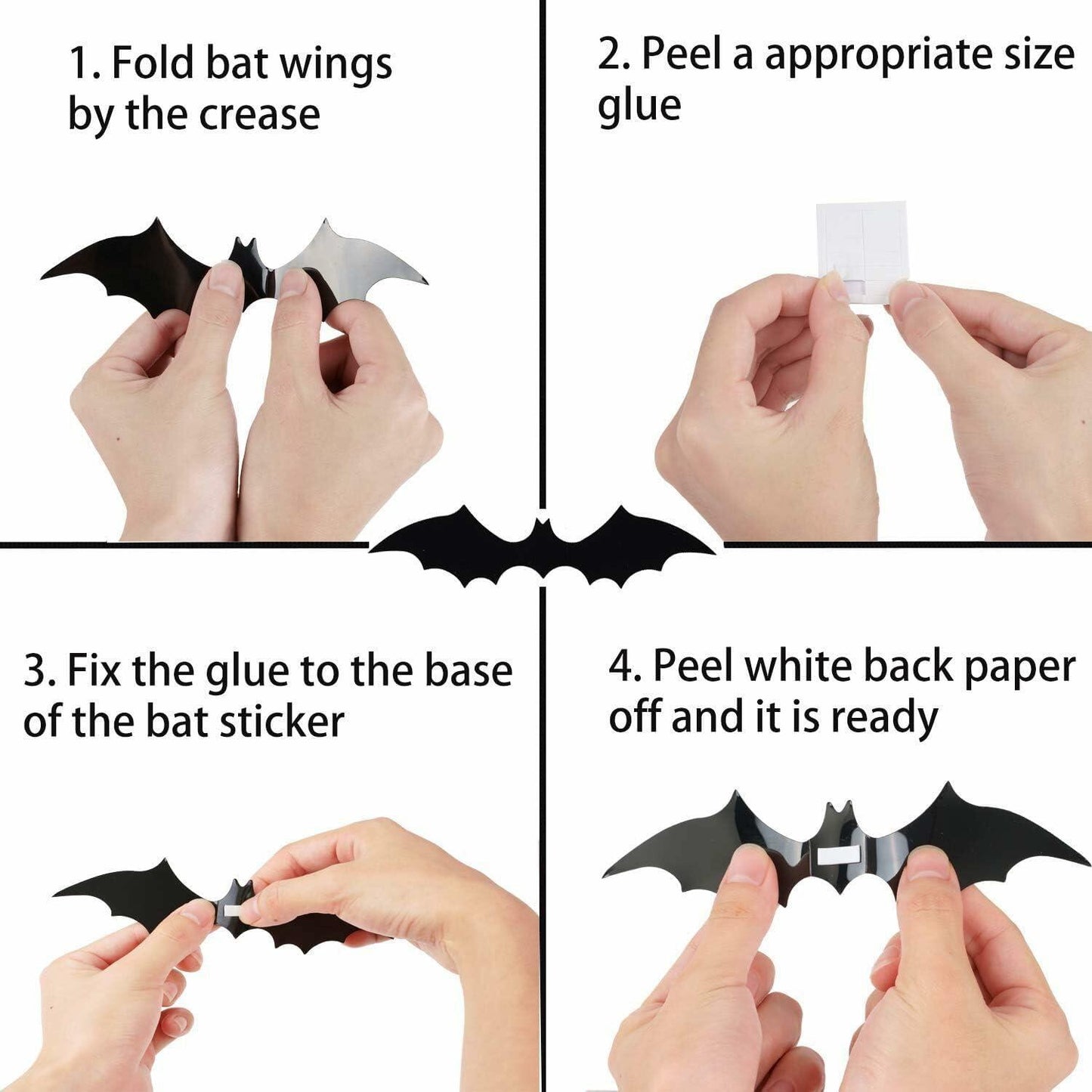 1. Fold bat wings by the crease

2. Peel a appropriate size glue

3. Fix the glue to the base of the bat sticker

4. Peel white back paper off and it is ready