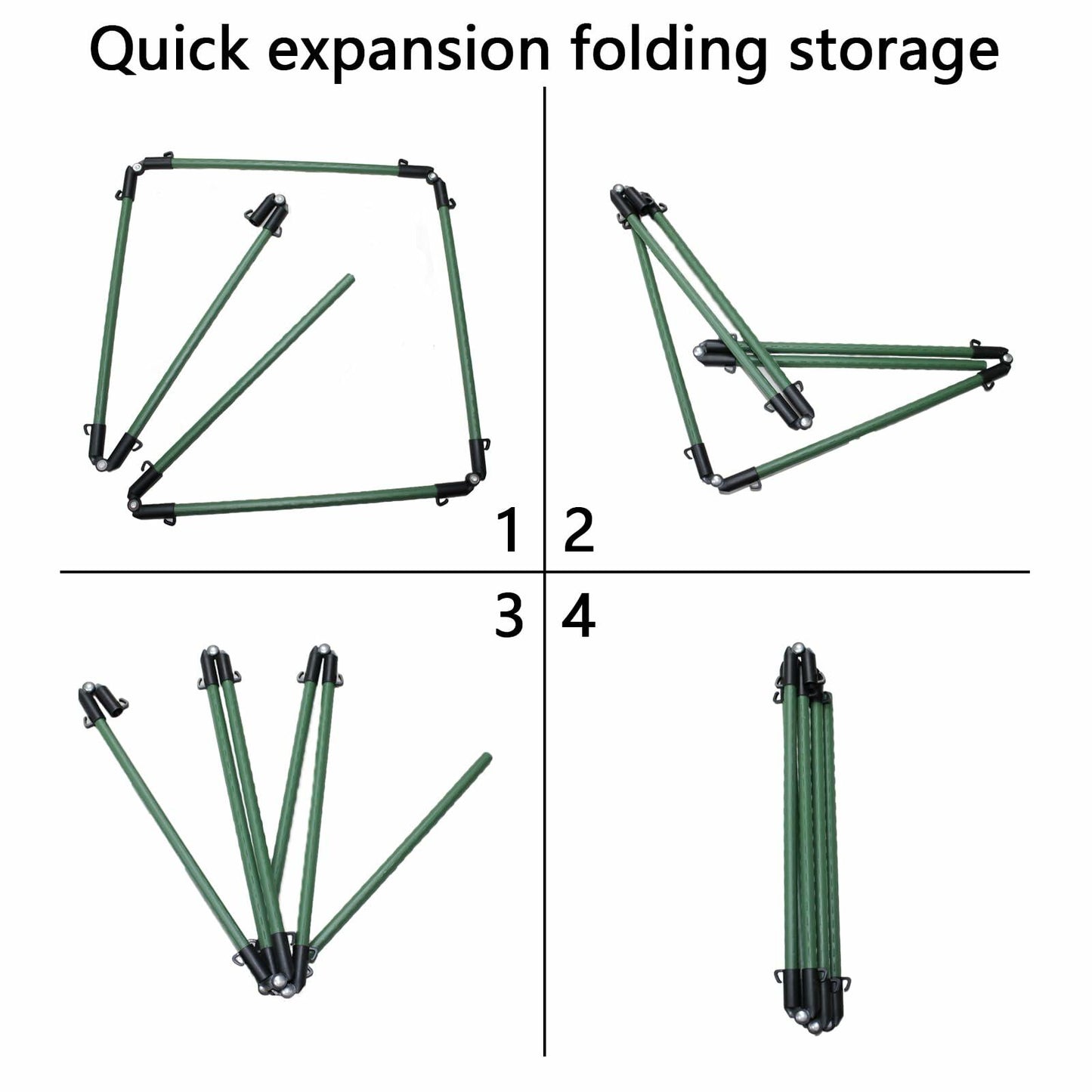 Quick expansion folding storage

1

2

3

4