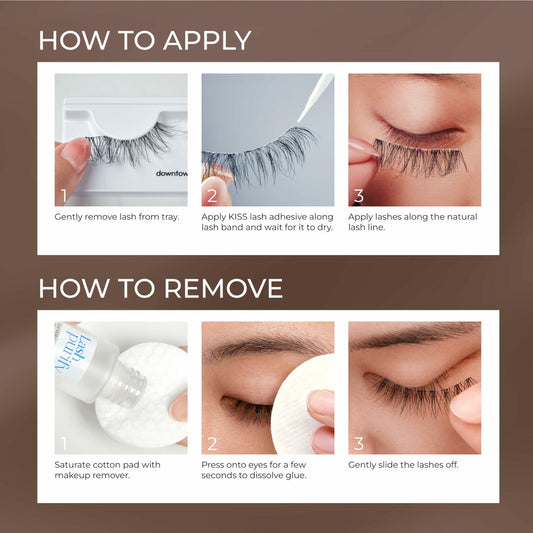 HOW TO APPLY

downtow

1

Gently remove lash from tray.

2

Apply KISS lash adhesive along lash band and wait for it to dry.

3

Apply lashes along the natural lash line.

HOW TO REMOVE

Lash purify

1

Saturate cotton pad with makeup remover.

2

Press onto eyes for a few seconds to dissolve glue.

3

Gently slide the lashes off.