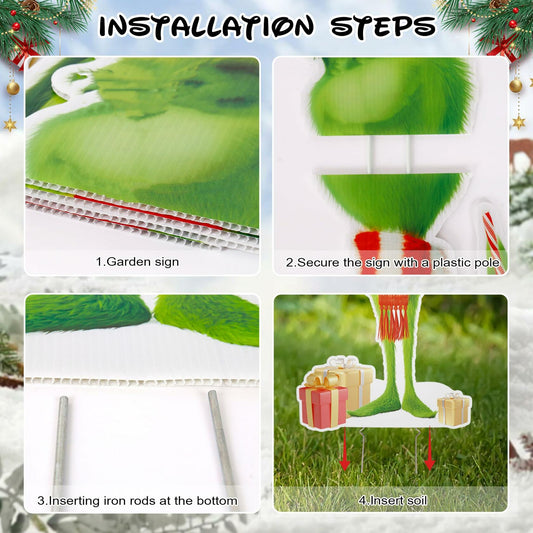 INSTALLATION STEPS

1.Garden sign

2.Secure the sign with a plastic pole

3.Inserting iron rods at the bottom

4.Insert soil