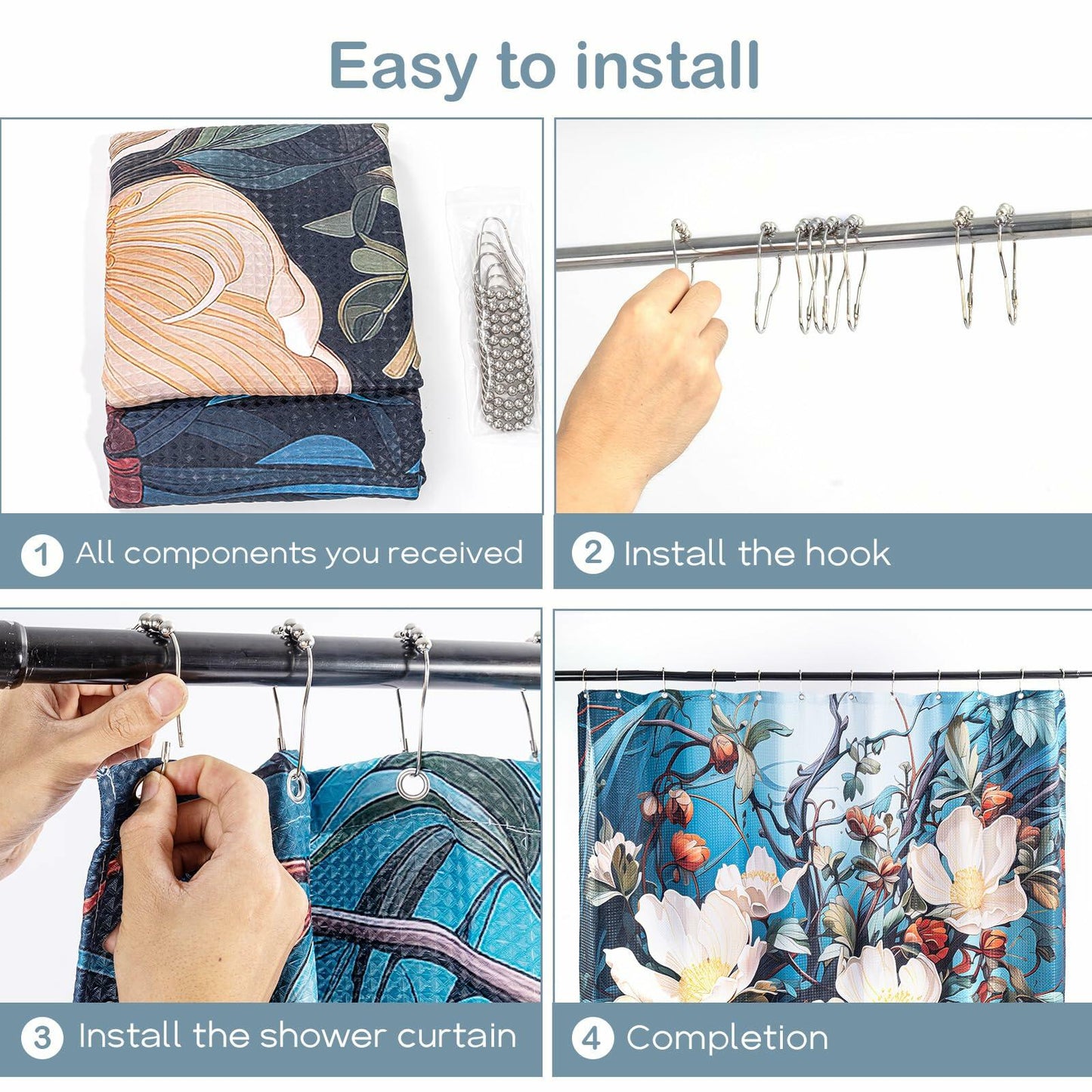 Easy to install

1 All components you received

2 Install the hook

3 Install the shower curtain

4 Completion