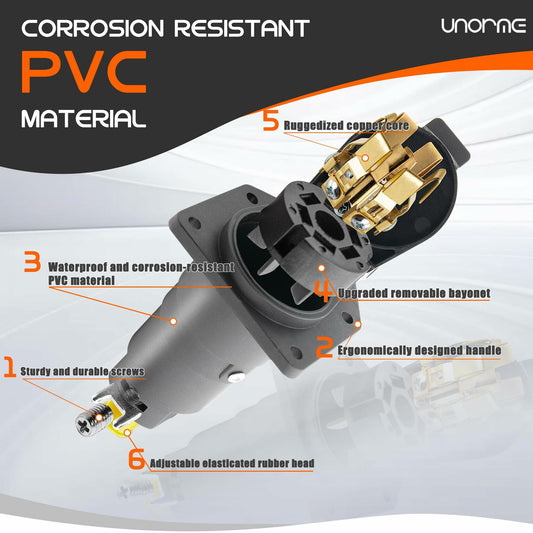 CORROSION RESISTANT
PVC
MATERIAL

UNORME

5 Ruggedized copper core

3 Waterproof and corrosion-resistant PVC material

4 Upgraded removable bayonet

2 Ergonomically designed handle

1 Sturdy and durable screws

6 Adjustable elasticated rubber head