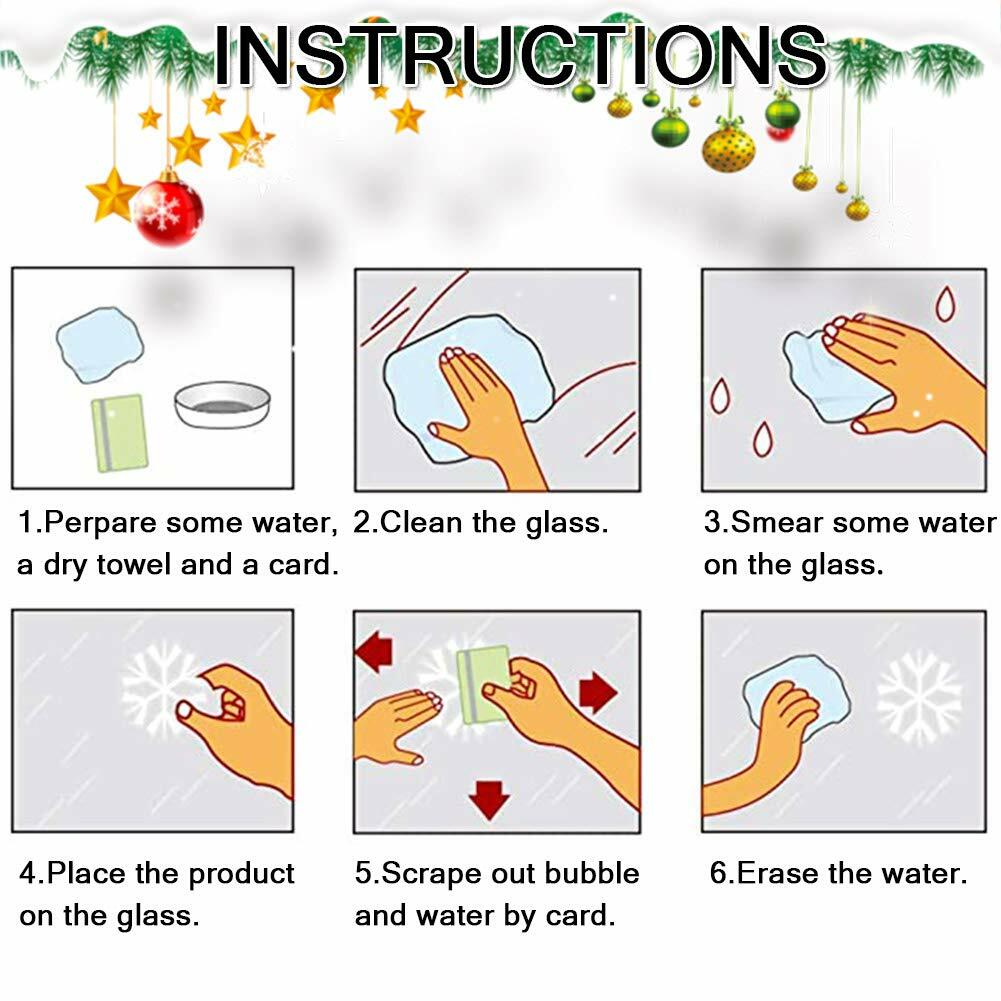 INSTRUCTIONS

1.Perpare some water, a dry towel and a card.

2.Clean the glass.

3.Smear some water on the glass.

4.Place the product on the glass.

5.Scrape out bubble and water by card.

6.Erase the water.