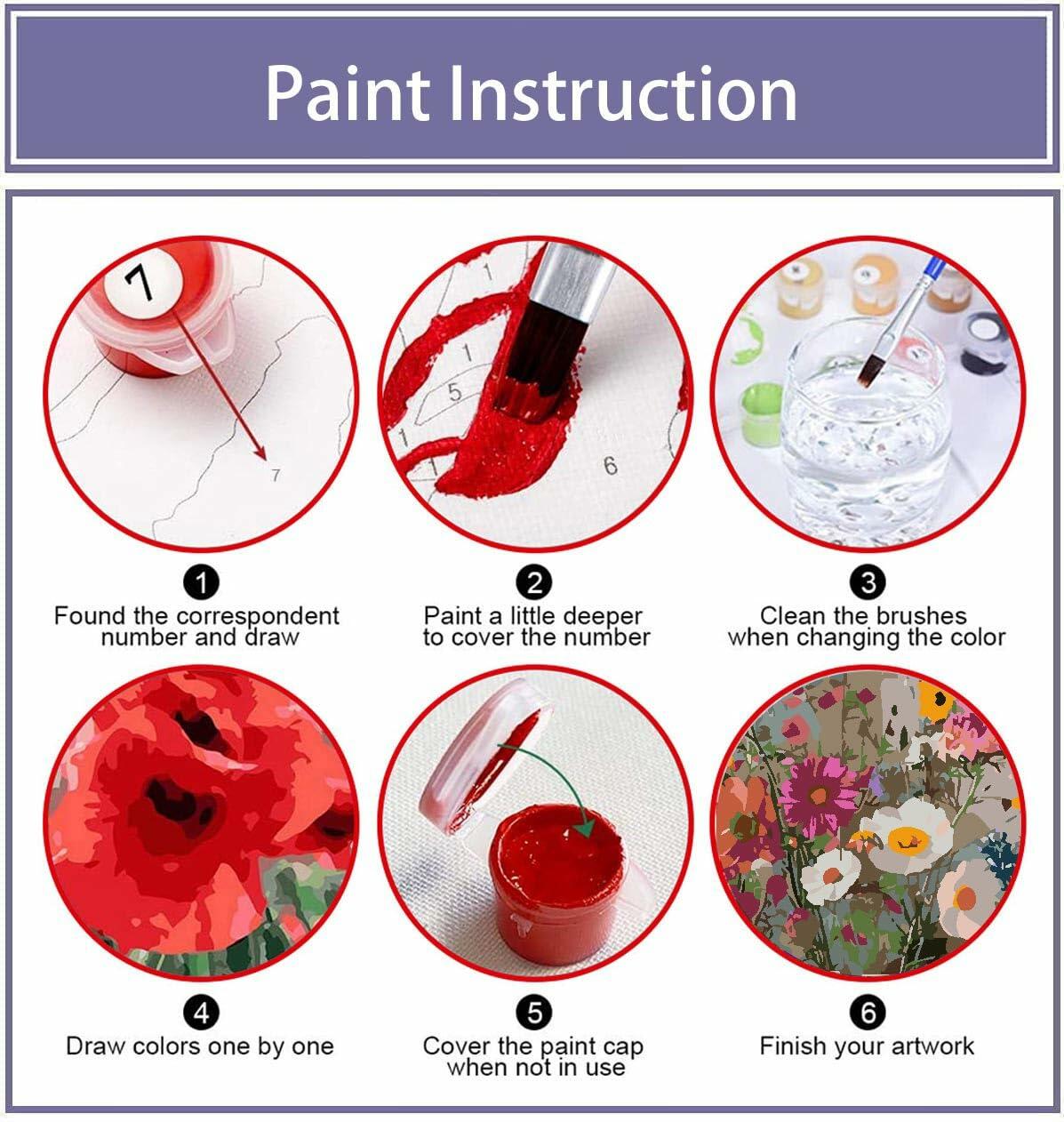 Paint Instruction

7

7

1

1

5

1

1

6

1
Found the correspondent number and draw

2
Paint a little deeper to cover the number

3
Clean the brushes when changing the color

4
Draw colors one by one

5
Cover the paint cap when not in use

6
Finish your artwork