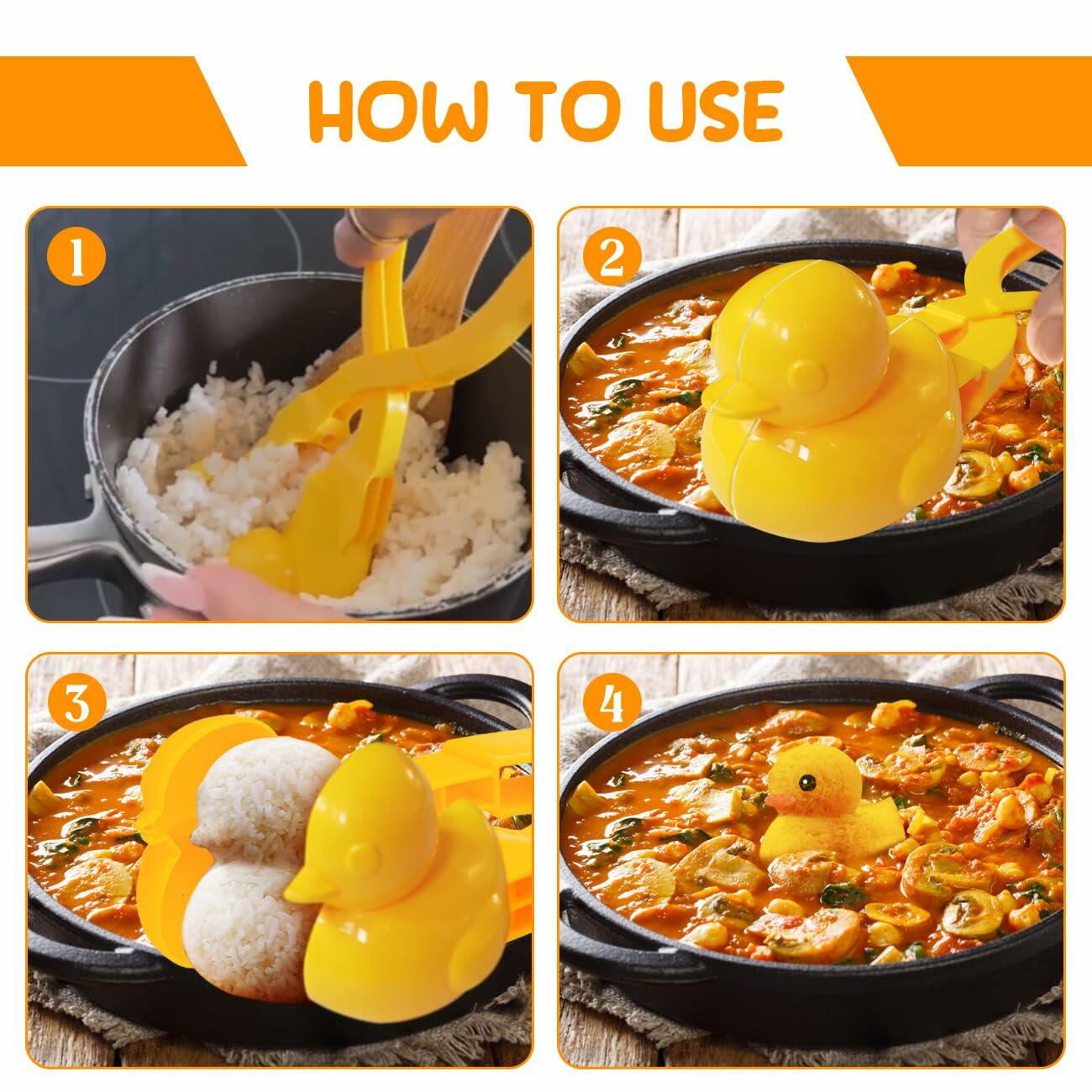 HOW TO USE

1

2

3

4