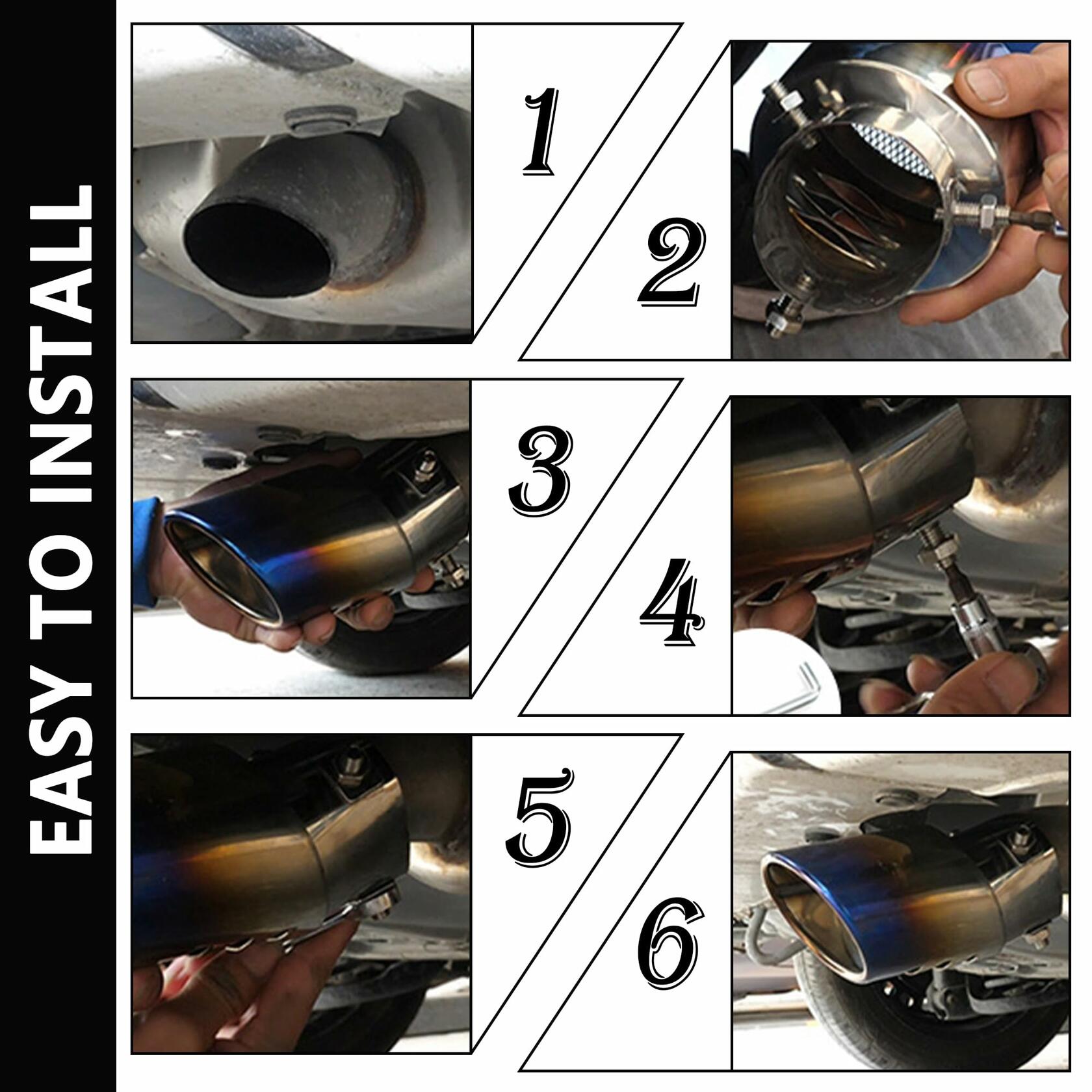 EASY TO INSTALL

1

2

3

4

5

6