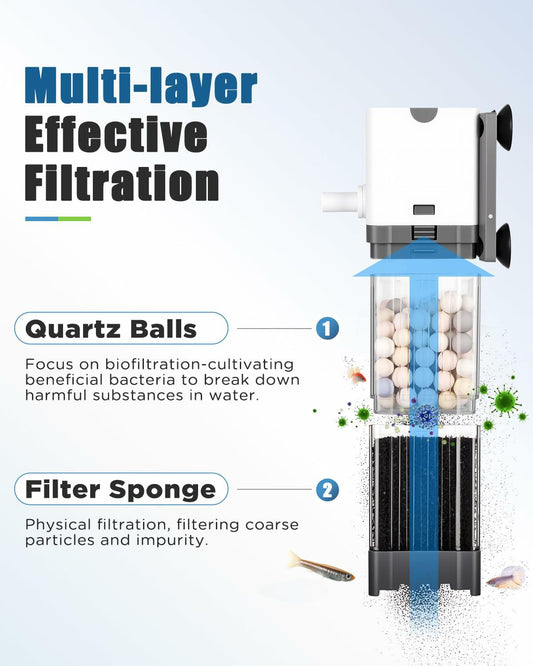 Multi-layer
Effective
Filtration

Quartz Balls

1

Focus on biofiltration-cultivating beneficial bacteria to break down harmful substances in water.

Filter Sponge

2

Physical filtration, filtering coarse particles and impurity.